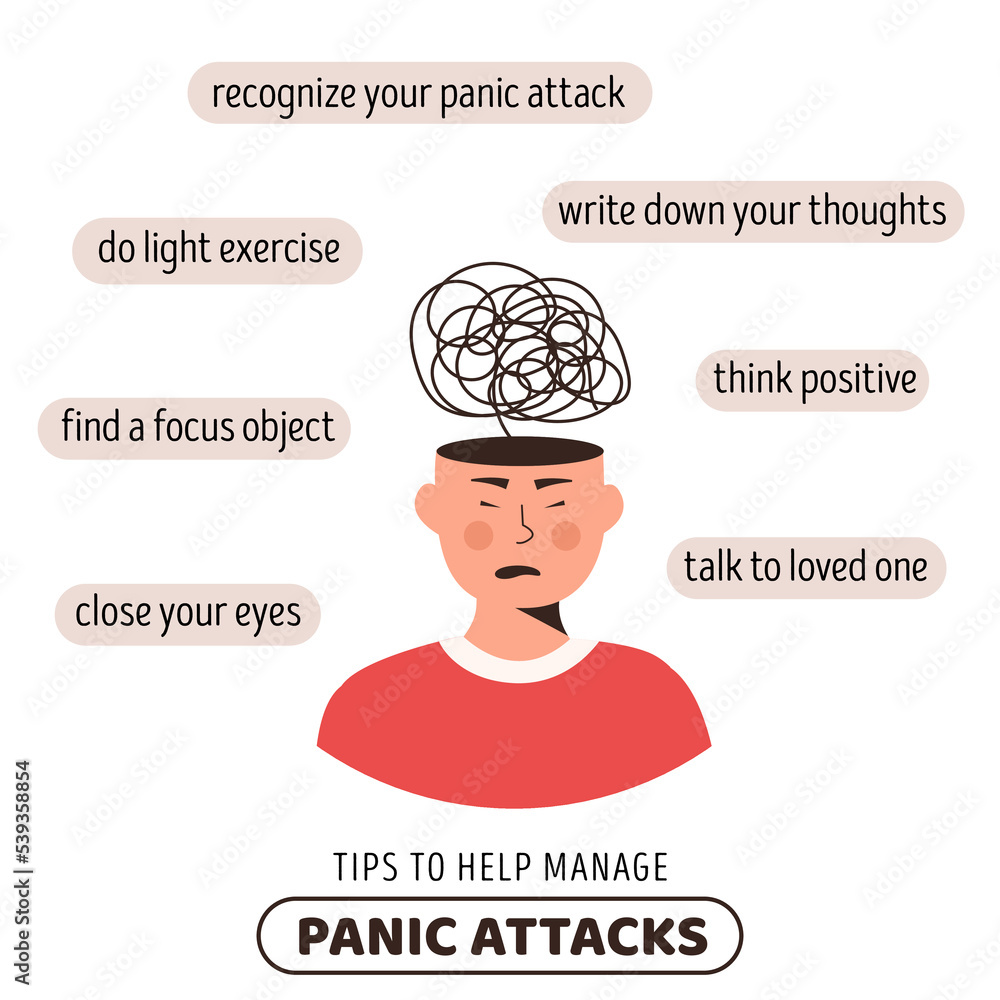 recognize your panic attack

write down your thoughts

do light exercise

think positive

find a focus object

talk to loved one

close your eyes

TIPS TO HELP MANAGE

PANIC ATTACKS

Adobe Stock | #539358854