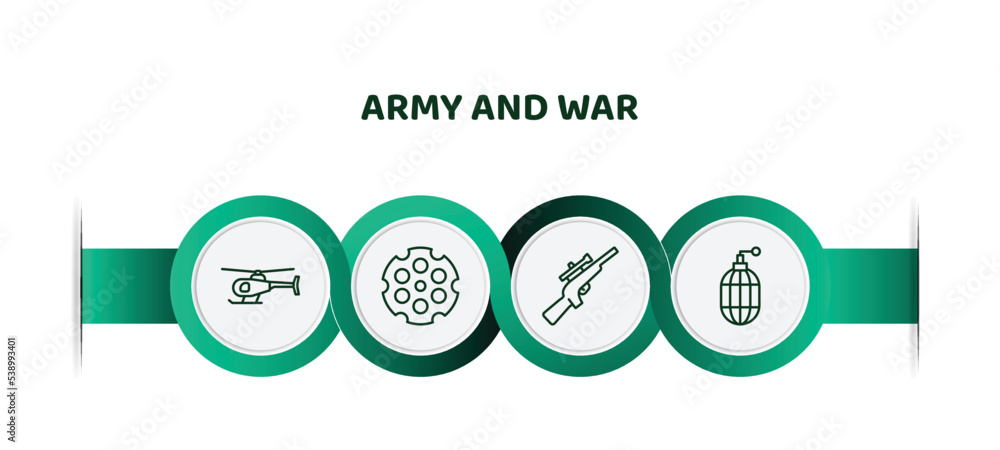 ARMY AND WAR

Adobe Stock | #538993401