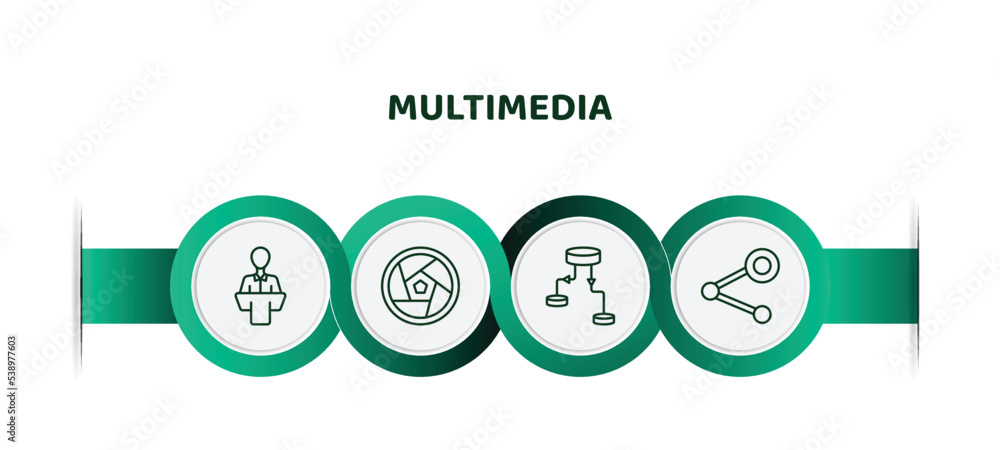 MULTIMEDIA

Adobe Stock | #538977603