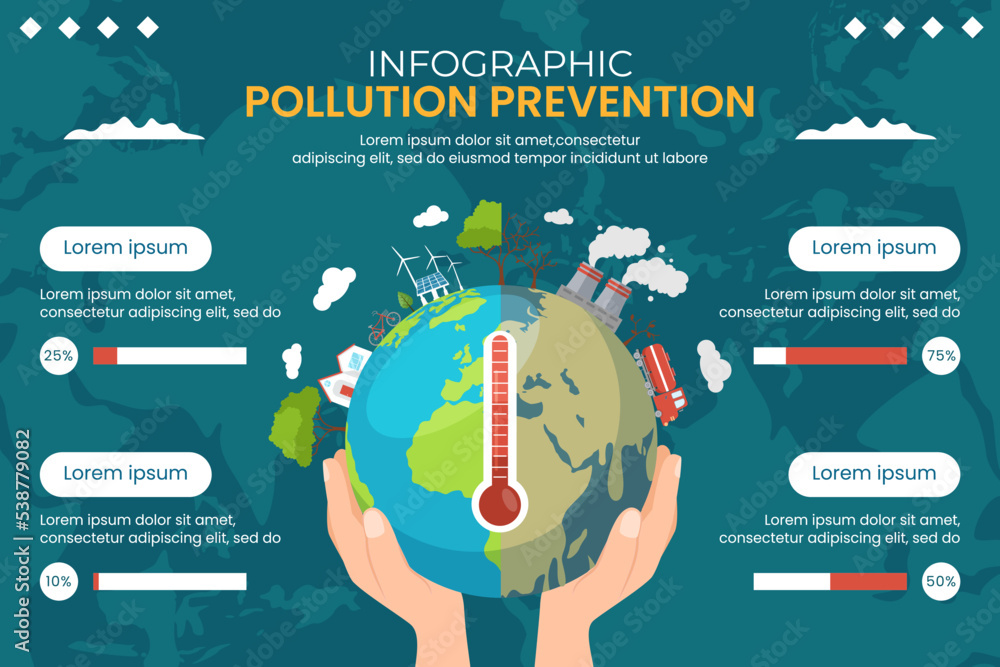 INFOGRAPHIC
POLLUTION PREVENTION

Lorem ipsum dolor sit amet,consectetur adipiscing elit, sed do eiusmod tempor incididunt ut labore

Lorem ipsum

Lorem ipsum dolor sit amet, consectetur adipiscing elit, sed do

25%

Lorem ipsum

Lorem ipsum dolor sit amet, consectetur adipiscing elit, sed do

10%

Lorem ipsum

Lorem ipsum dolor sit amet, consectetur adipiscing elit, sed do

75%

Lorem ipsum

Lorem ipsum dolor sit amet, consectetur adipiscing elit, sed do

50%

Adobe Stock | #538779082