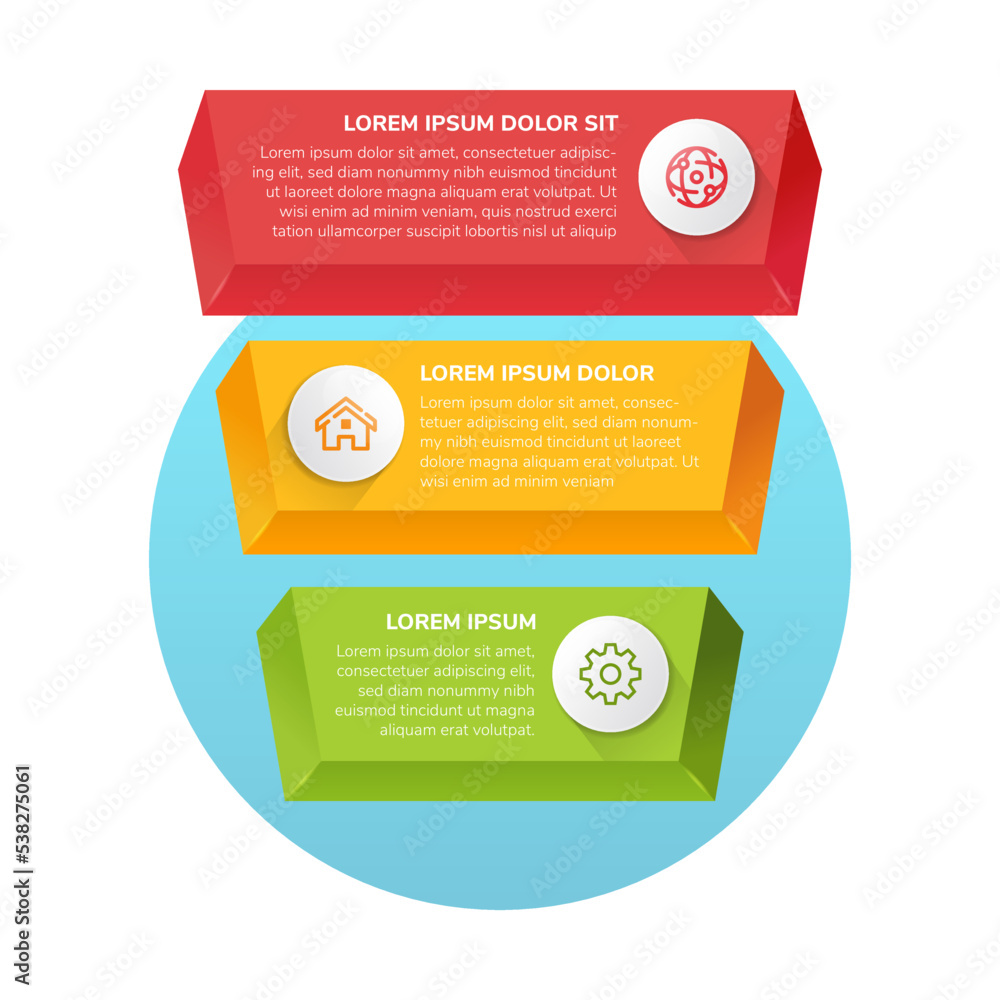 LOREM IPSUM DOLOR SIT

Lorem ipsum dolor sit amet, consectetuer adipiscing elit, sed diam nonummy nibh euismod tincidunt ut laoreet dolore magna aliquam erat volutpat. Ut wisi enim ad minim veniam, quis nostrud exerci tation ullamcorper suscipit lobortis nisl ut aliquip

LOREM IPSUM DOLOR

Lorem ipsum dolor sit amet, consectetuer adipiscing elit, sed diam nonummy nibh euismod tincidunt ut laoreet dolore magna aliquam erat volutpat. Ut wisi enim ad minim veniam

LOREM IPSUM

Lorem ipsum dolor sit amet, consectetuer adipiscing elit, sed diam nonummy nibh euismod tincidunt ut magna aliquam erat volutpat.

Adobe Stock | #538275061