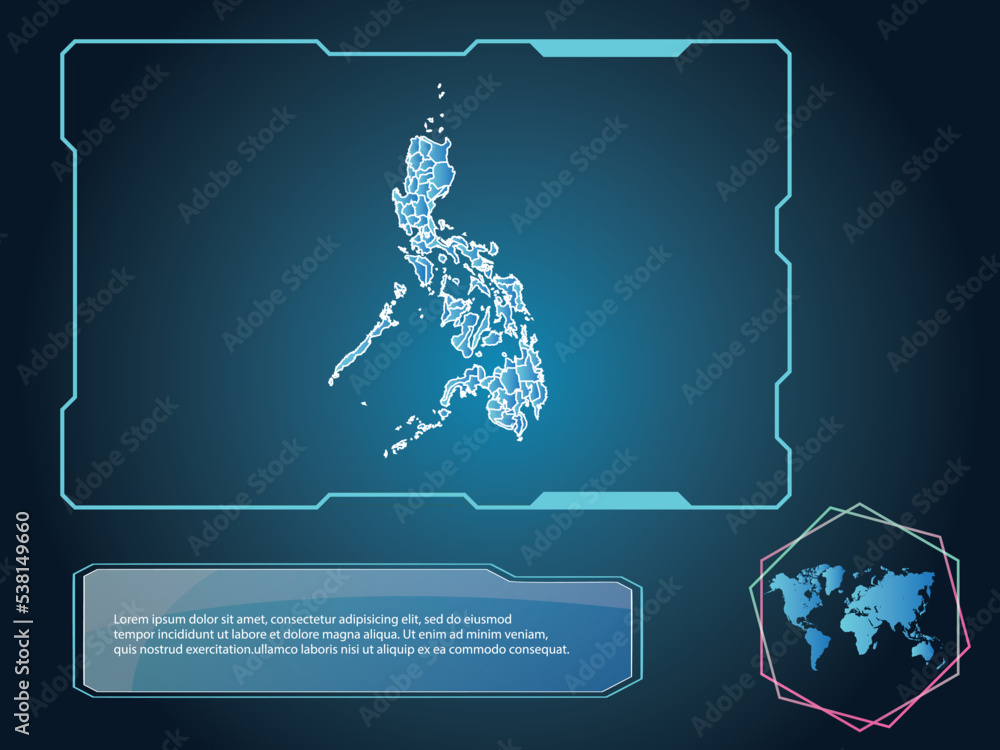 Lorem ipsum dolor sit amet, consectetur adipisicing elit, sed do eiusmod tempor incididunt ut labore et dolore magna aliqua. Ut enim ad minim veniam, quis nostrud exercitation.ullamco laboris nisi ut aliquip ex ea commodo consequat.

Adobe Stock | #538149660