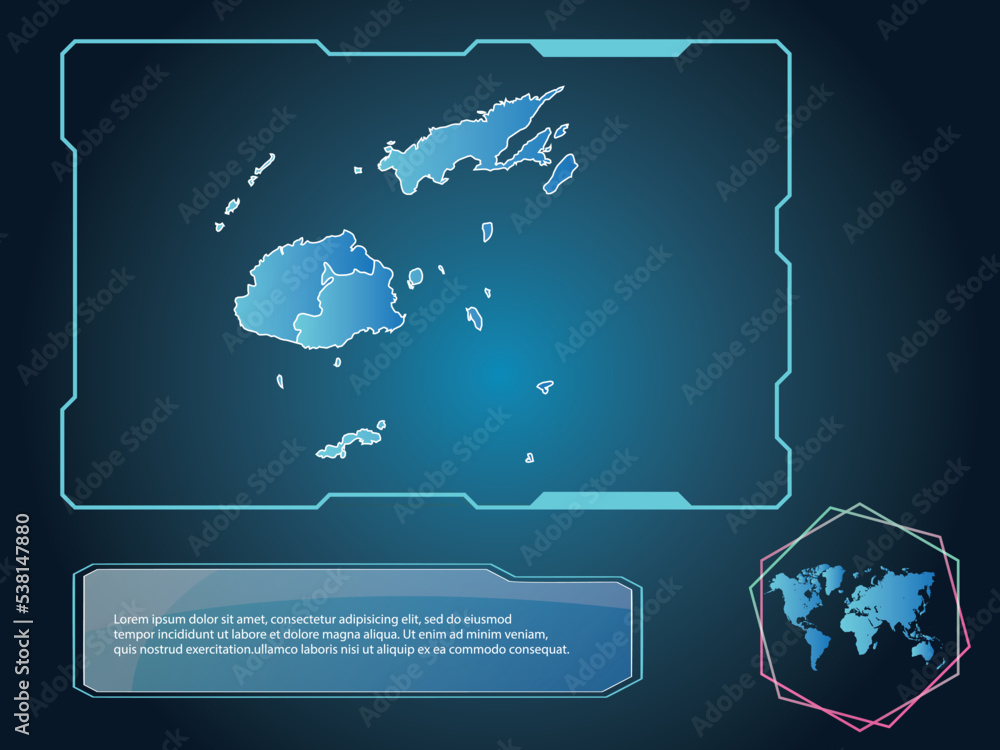 Lorem ipsum dolor sit amet, consectetur adipisicing elit, sed do eiusmod tempor incididunt ut labore et dolore magna aliqua. Ut enim ad minim veniam, quis nostrud exercitation.ullamco laboris nisi ut aliquip ex ea commodo consequat.

Adobe Stock | #538147880