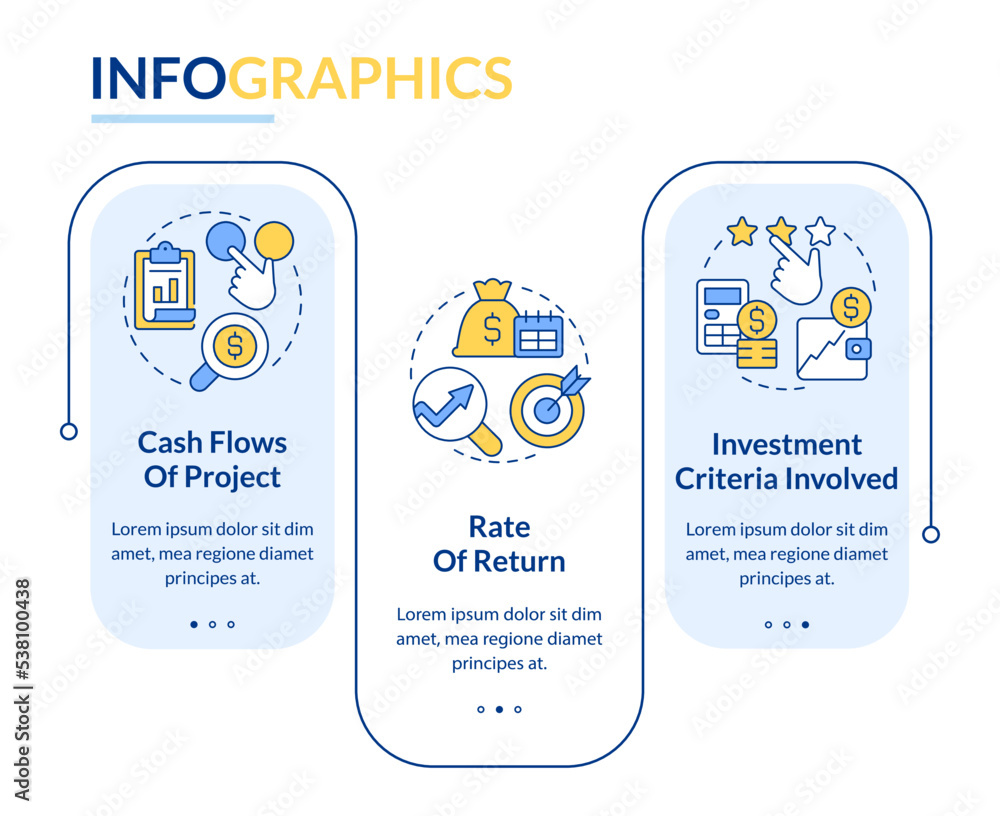 INFOGRAPHICS

Cash Flows Of Project

Lorem ipsum dolor sit dim amet, mea regione diamet principes at.

Rate Of Return

Lorem ipsum dolor sit dim amet, mea regione diamet principes at.

Investment Criteria Involved

Lorem ipsum dolor sit dim amet, mea regione diamet principes at.

Adobe Stock | #538100438