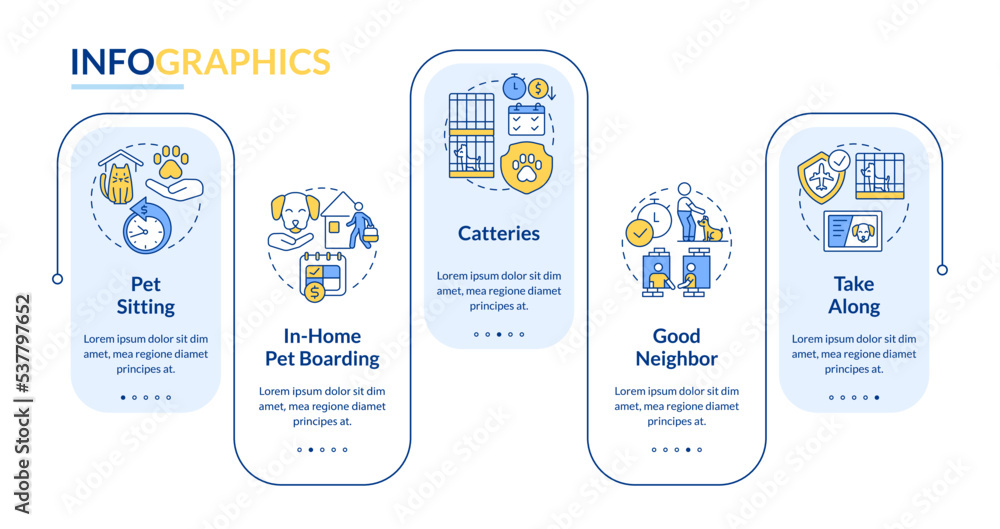 INFOGRAPHICS

Pet Sitting

Lorem ipsum dolor sit dim amet, mea regione diamet principes at.

In-Home Pet Boarding

Lorem ipsum dolor sit dim amet, mea regione diamet principes at.

Catteries

Lorem ipsum dolor sit dim amet, mea regione diamet principes at.

Good Neighbor

Lorem ipsum dolor sit dim amet, mea regione diamet principes at.

Take Along

Lorem ipsum dolor sit dim amet, mea regione diamet principes at.

Adobe Stock | #537797652