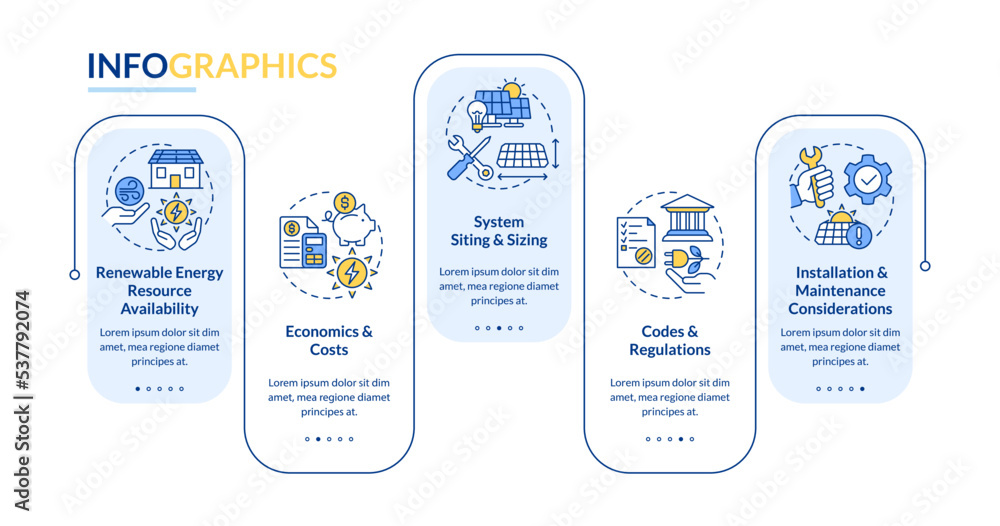 INFOGRAPHICS

Renewable Energy Resource Availability

Lorem ipsum dolor sit dim amet, mea regione diamet principes at.

Economics & Costs

Lorem ipsum dolor sit dim amet, mea regione diamet principes at.

System Siting & Sizing

Lorem ipsum dolor sit dim amet, mea regione diamet principes at.

Codes & Regulations

Lorem ipsum dolor sit dim amet, mea regione diamet principes at.

Installation & Maintenance Considerations

Lorem ipsum dolor sit dim amet, mea regione diamet principes at.

Adobe Stock | #537792074