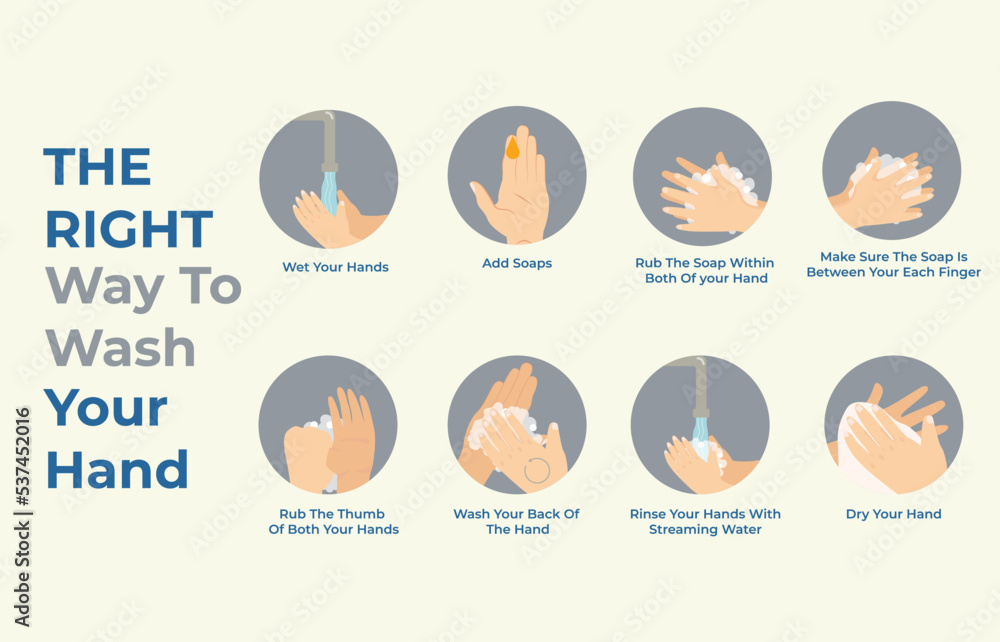 THE RIGHT Way To Wash Your Hand

Wet Your Hands

Add Soaps

Rub The Soap Within Both Of your Hand

Make Sure The Soap Is Between Your Each Finger

Rub The Thumb Of Both Your Hands

Wash Your Back Of The Hand

Rinse Your Hands With Streaming Water

Dry Your Hand

Adobe Stock | #537452016