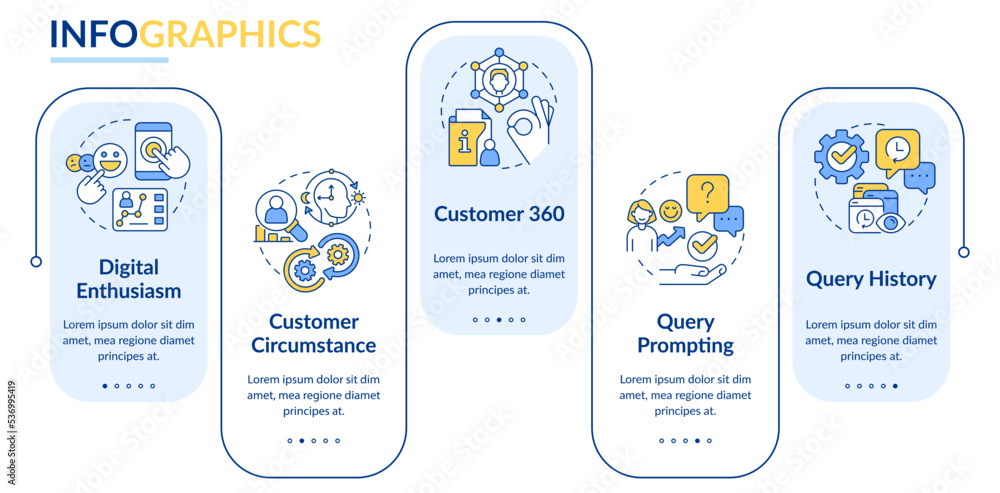 INFOGRAPHICS

Digital Enthusiasm

Lorem ipsum dolor sit dim amet, mea regione diamet principes at.

Customer Circumstance

Lorem ipsum dolor sit dim amet, mea regione diamet principes at.

Customer 360

Lorem ipsum dolor sit dim amet, mea regione diamet principes at.

Query Prompting

Lorem ipsum dolor sit dim amet, mea regione diamet principes at.

Query History

Lorem ipsum dolor sit dim amet, mea regione diamet principes at.

536995419