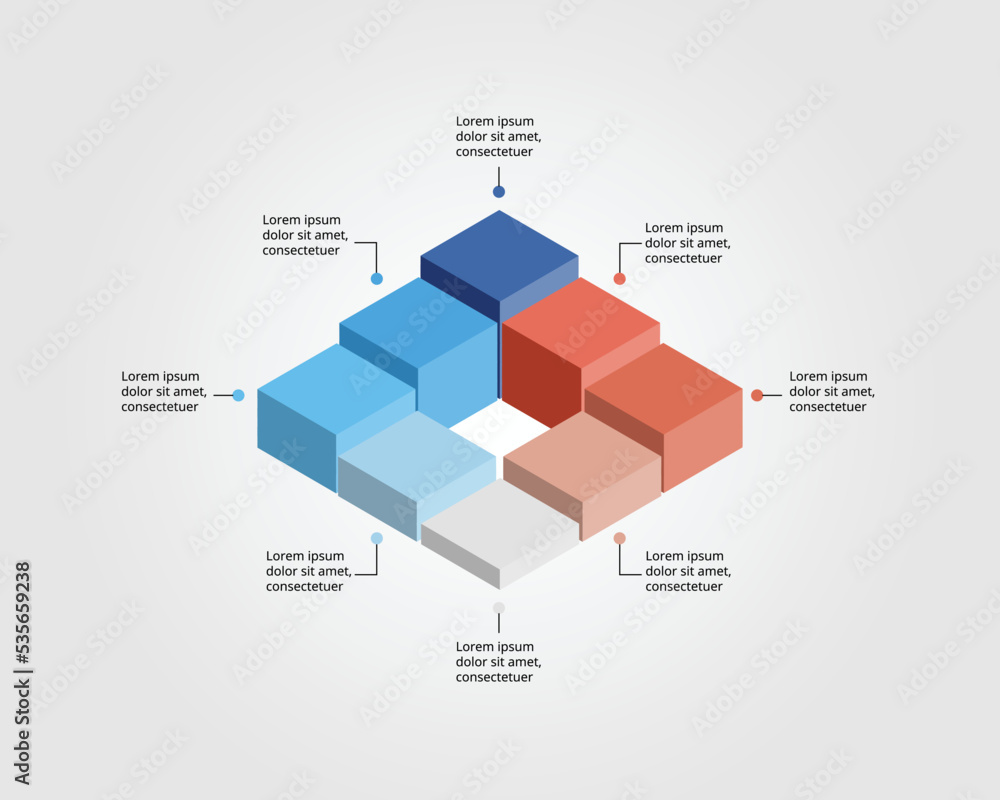 Lorem ipsum dolor sit amet, consectetuer

Lorem ipsum dolor sit amet, consectetuer

Lorem ipsum dolor sit amet, consectetuer

Lorem ipsum dolor sit amet, consectetuer

Lorem ipsum dolor sit amet, consectetuer

Lorem ipsum dolor sit amet, consectetuer

Lorem ipsum dolor sit amet, consectetuer

Lorem ipsum dolor sit amet, consectetuer

Adobe Stock | #535659238