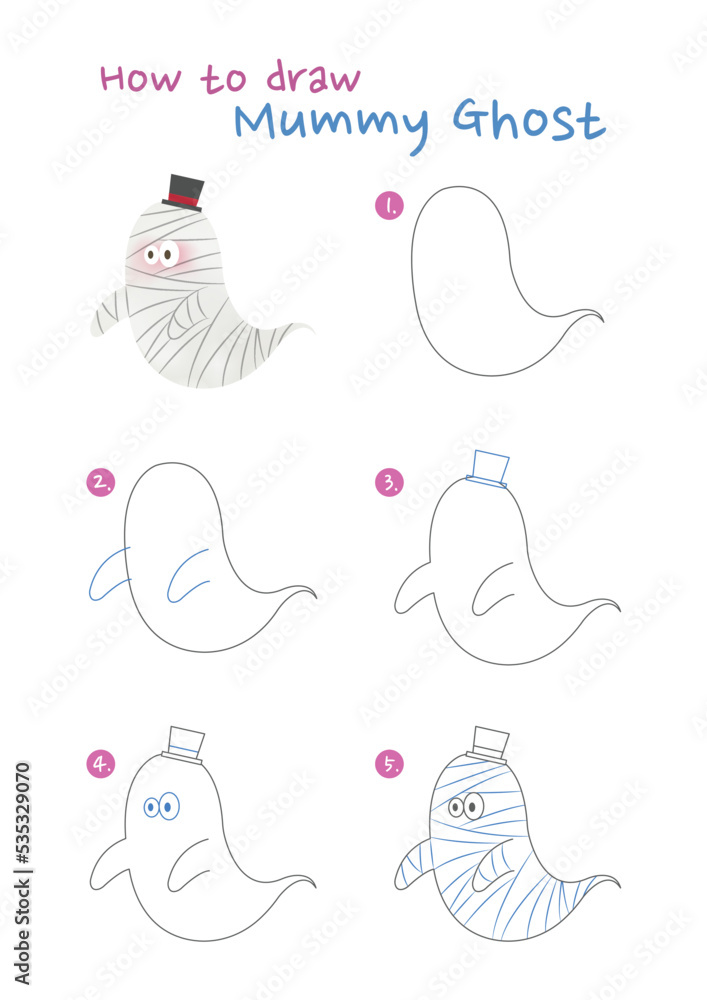 How to draw
Mummy Ghost

1.

2.

3.

4.

5.

Adobe Stock | #535329070