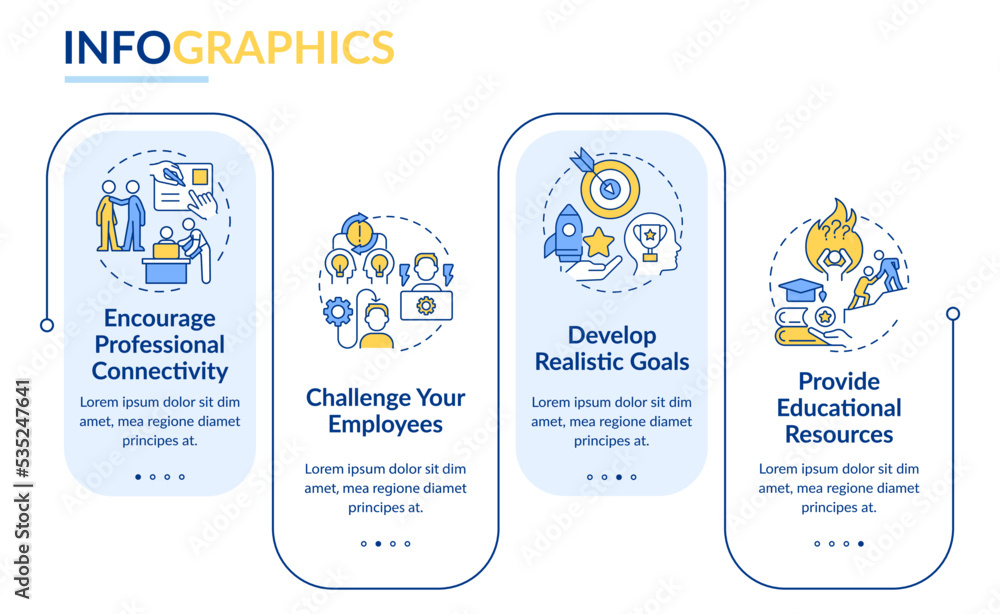 INFOGRAPHICS

Encourage Professional Connectivity

Lorem ipsum dolor sit dim amet, mea regione diamet principes at.

Challenge Your Employees

Lorem ipsum dolor sit dim amet, mea regione diamet principes at.

Develop Realistic Goals

Lorem ipsum dolor sit dim amet, mea regione diamet principes at.

Provide Educational Resources

Lorem ipsum dolor sit dim amet, mea regione diamet principes at.

Adobe Stock | #535247641