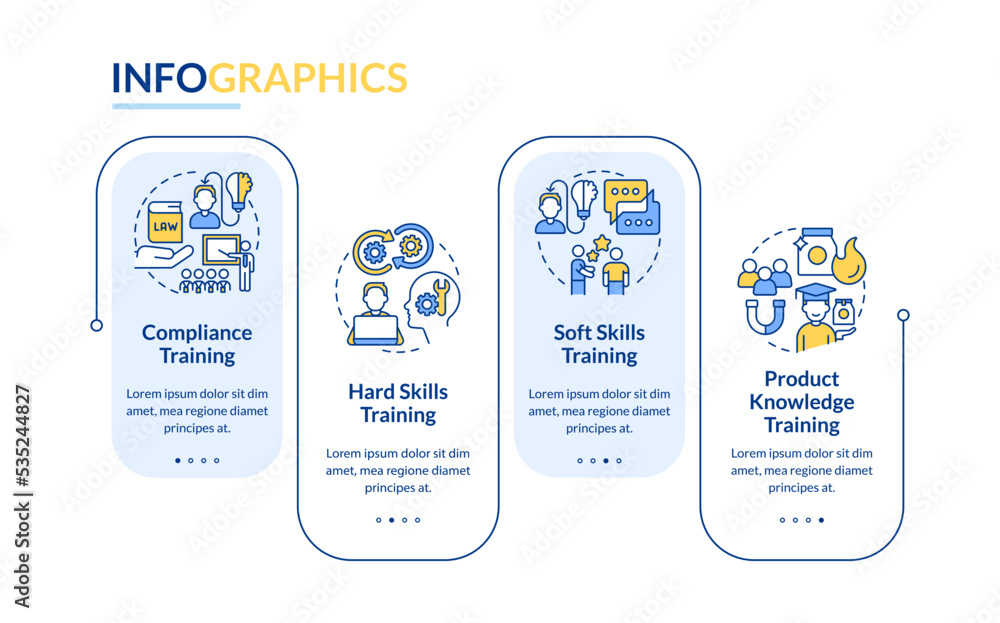 INFOGRAPHICS

LAW

Compliance Training

Lorem ipsum dolor sit dim amet, mea regione diamet principes at.

Hard Skills Training

Lorem ipsum dolor sit dim amet, mea regione diamet principes at.

Soft Skills Training

Lorem ipsum dolor sit dim amet, mea regione diamet principes at.

Product Knowledge Training

Lorem ipsum dolor sit dim amet, mea regione diamet principes at.

Adobe Stock | #535244827