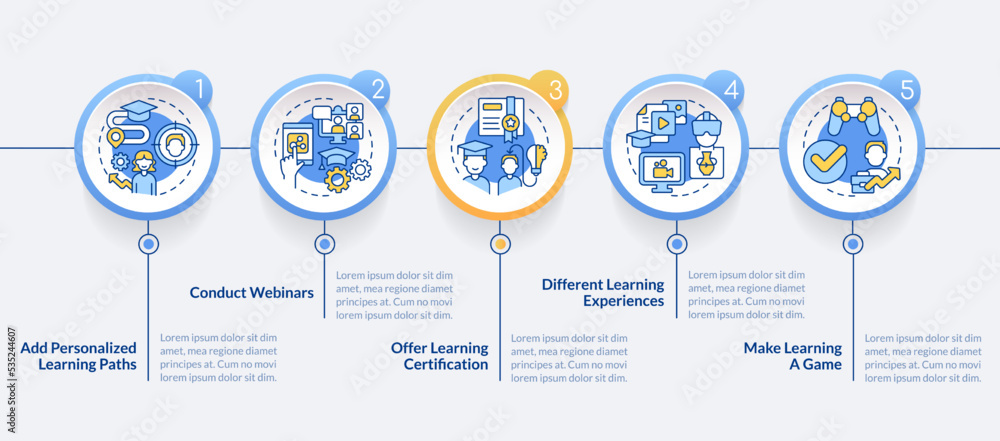 1

2

3

4

5

Add Personalized Learning Paths

Lorem ipsum dolor sit dim amet, mea regione diamet principes at. Cum no movi lorem ipsum dolor sit dim.

Conduct Webinars

Lorem ipsum dolor sit dim amet, mea regione diamet principes at. Cum no movi lorem ipsum dolor sit dim.

Offer Learning Certification

Lorem ipsum dolor sit dim amet, mea regione diamet principes at. Cum no movi lorem ipsum dolor sit dim.

Different Learning Experiences

Lorem ipsum dolor sit dim amet, mea regione diamet principes at. Cum no movi lorem ipsum dolor sit dim.

Make Learning A Game

Lorem ipsum dolor sit dim amet, mea regione diamet principes at. Cum no movi lorem ipsum dolor sit dim.

535244607