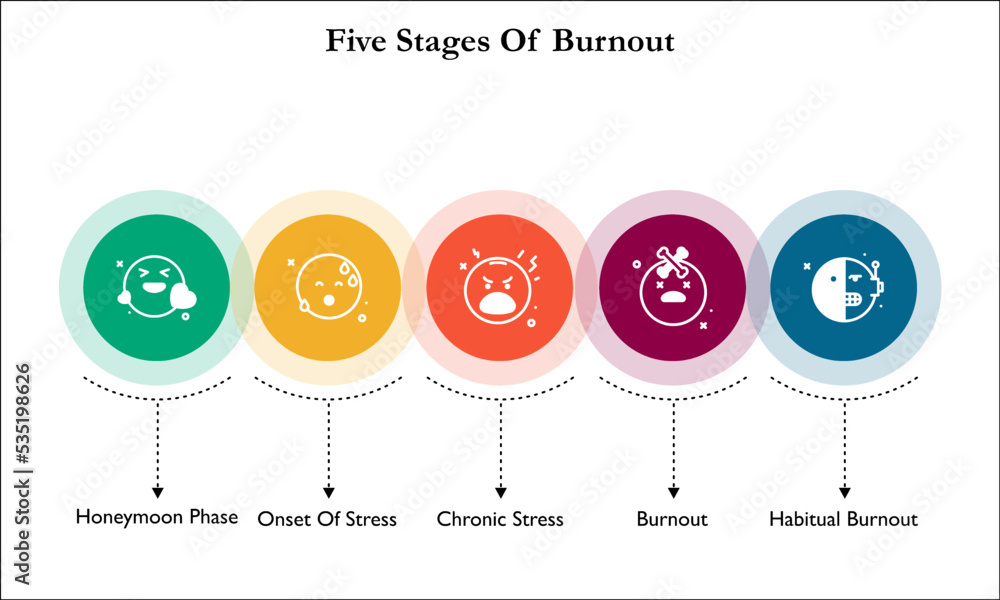 Five Stages Of Burnout

Honeymoon Phase

Onset Of Stress

Chronic Stress

Burnout

Habitual Burnout

Adobe Stock | #535198626