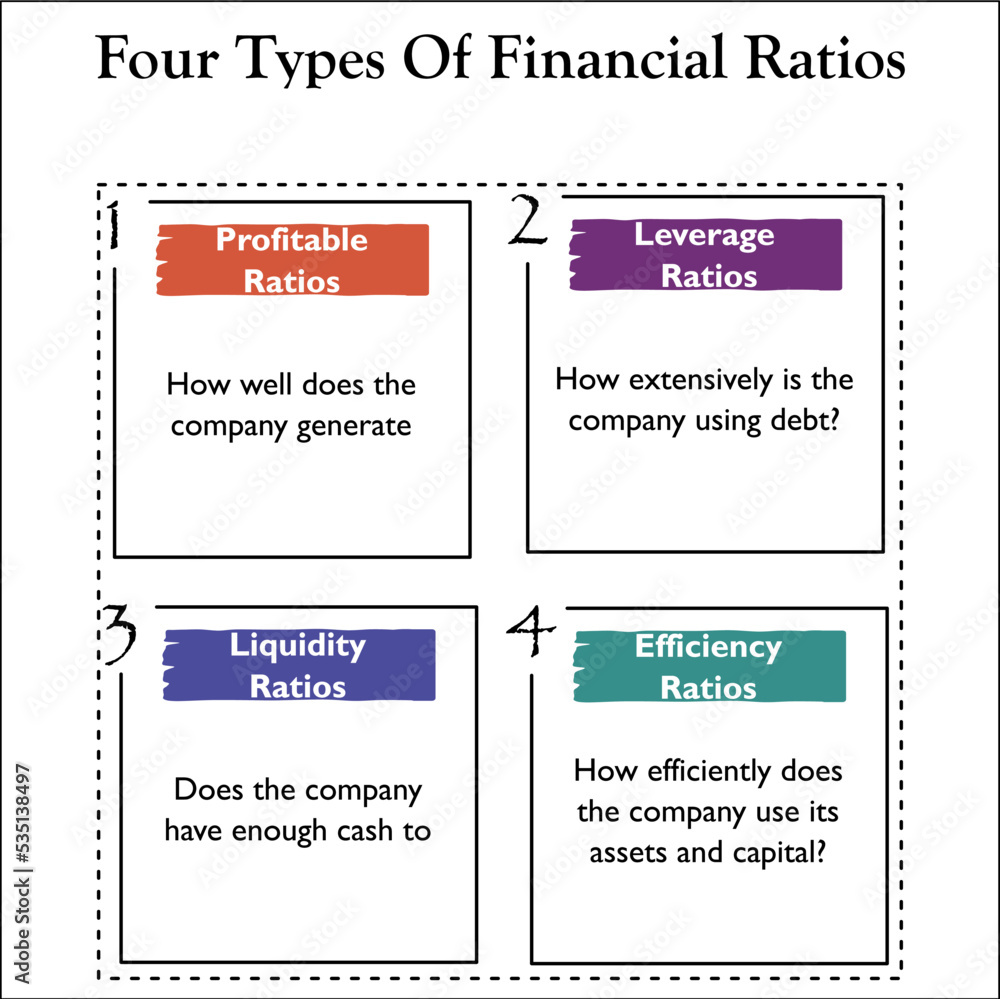 Four Types Of Financial Ratios

1

Profitable Ratios

How well does the company generate

2

Leverage Ratios

How extensively is the company using debt?

3

Liquidity Ratios

Does the company have enough cash to

4

Efficiency Ratios

How efficiently does the company use its assets and capital?

Adobe Stock | #535138497