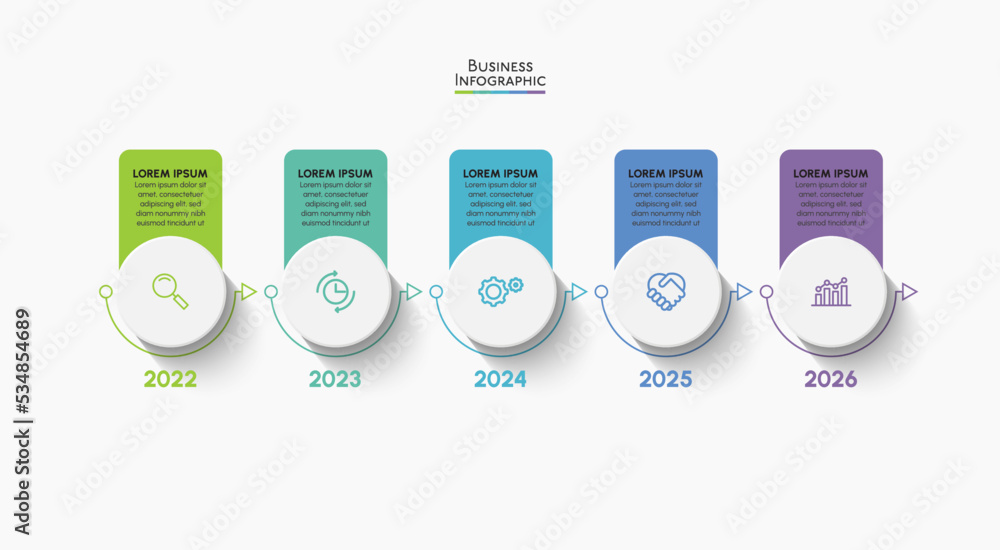 BUSINESS
INFOGRAPHIC

LOREM IPSUM
Lorem ipsum dolor sit amet, consectetuer adipiscing elit, sed diam nonummy nibh euismod tincidunt ut

2022

LOREM IPSUM
Lorem ipsum dolor sit amet, consectetuer adipiscing elit, sed diam nonummy nibh euismod tincidunt ut

2023

LOREM IPSUM
Lorem ipsum dolor sit amet, consectetuer adipiscing elit, sed diam nonummy nibh euismod tincidunt ut

2024

LOREM IPSUM
Lorem ipsum dolor sit amet, consectetuer adipiscing elit, sed diam nonummy nibh euismod tincidunt ut

2025

LOREM IPSUM
Lorem ipsum dolor sit amet, consectetuer adipiscing elit, sed diam nonummy nibh euismod tincidunt ut

2026

Adobe Stock | #534854689