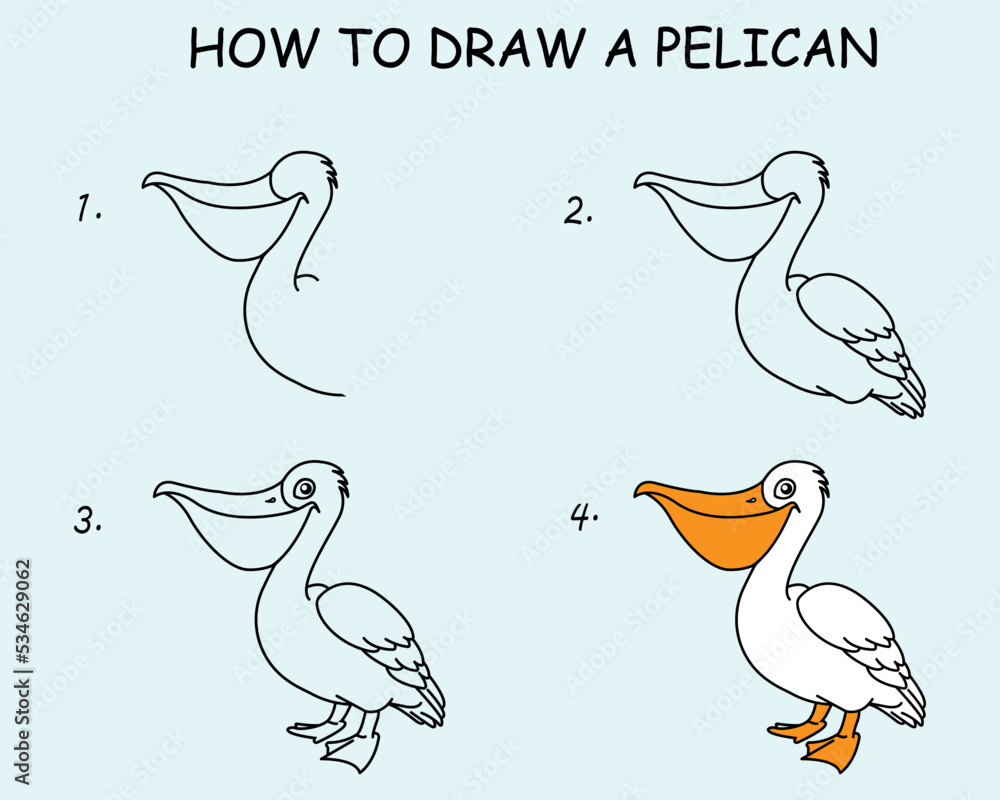 HOW TO DRAW A PELICAN

1.

2.

3.

4.

Adobe Stock | #534629062