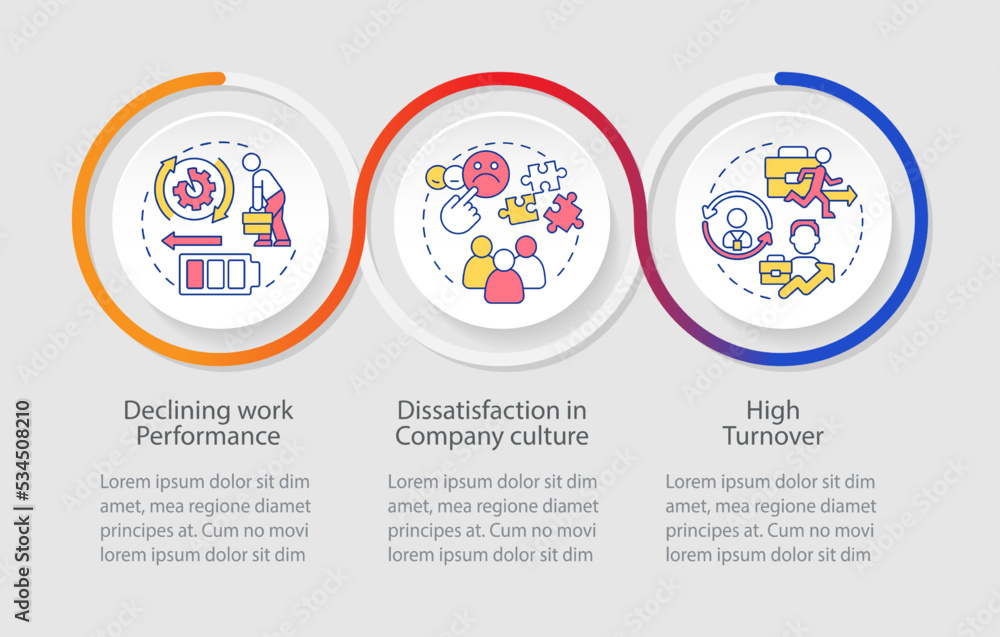 Declining work Performance

Lorem ipsum dolor sit dim amet, mea regione diamet principes at. Cum no movi lorem ipsum dolor sit dim

Dissatisfaction in Company culture

Lorem ipsum dolor sit dim amet, mea regione diamet principes at. Cum no movi lorem ipsum dolor sit dim

High Turnover

Lorem ipsum dolor sit dim amet, mea regione diamet principes at. Cum no movi lorem ipsum dolor sit dim

Adobe Stock | #534508210