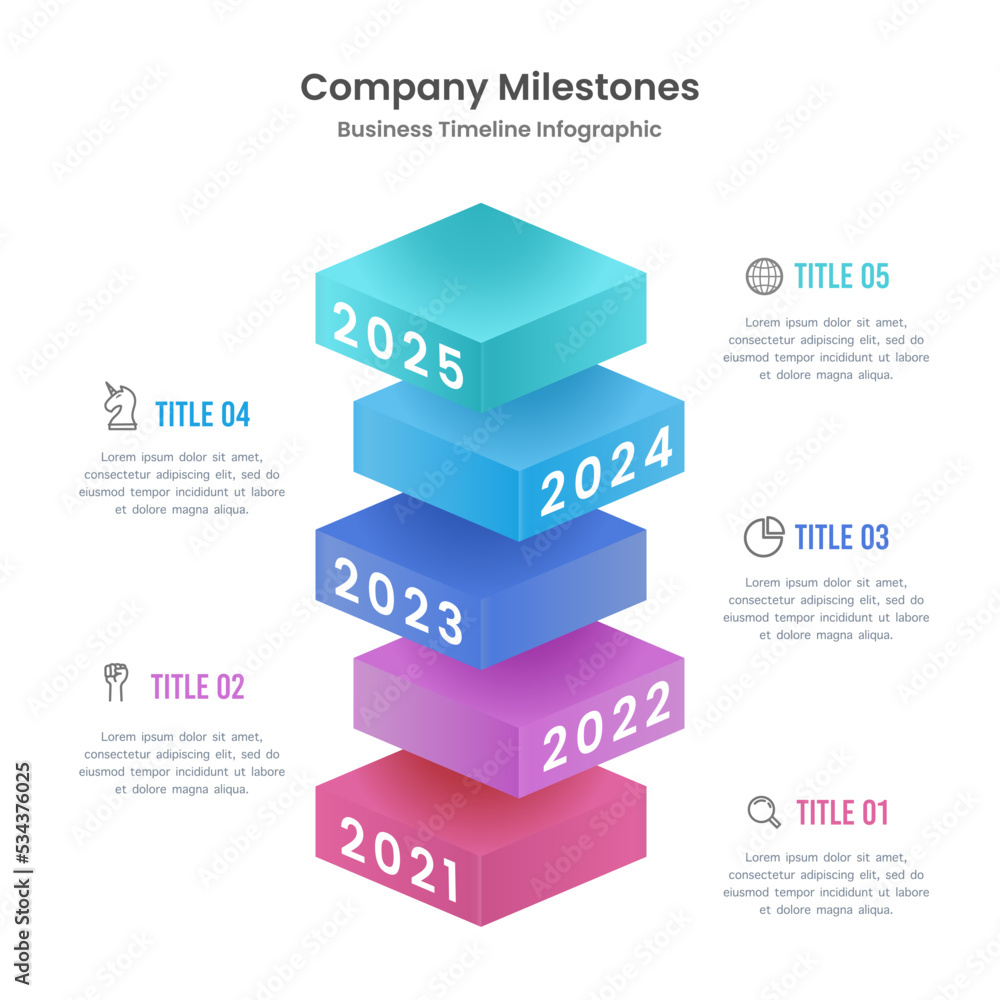 Company Milestones
Business Timeline Infographic

2025

TITLE 05
Lorem ipsum dolor sit amet, consectetur adipiscing elit, sed do eiusmod tempor incididunt ut labore et dolore magna aliqua.

TITLE 04
Lorem ipsum dolor sit amet, consectetur adipiscing elit, sed do eiusmod tempor incididunt ut labore et dolore magna aliqua.

2024

2023

TITLE 03
Lorem ipsum dolor sit amet, consectetur adipiscing elit, sed do eiusmod tempor incididunt ut labore et dolore magna aliqua.

TITLE 02
Lorem ipsum dolor sit amet, consectetur adipiscing elit, sed do eiusmod tempor incididunt ut labore et dolore magna aliqua.

2022

2021

TITLE 01
Lorem ipsum dolor sit amet, consectetur adipiscing elit, sed do eiusmod tempor incididunt ut labore et dolore magna aliqua.

Adobe Stock | #534376025