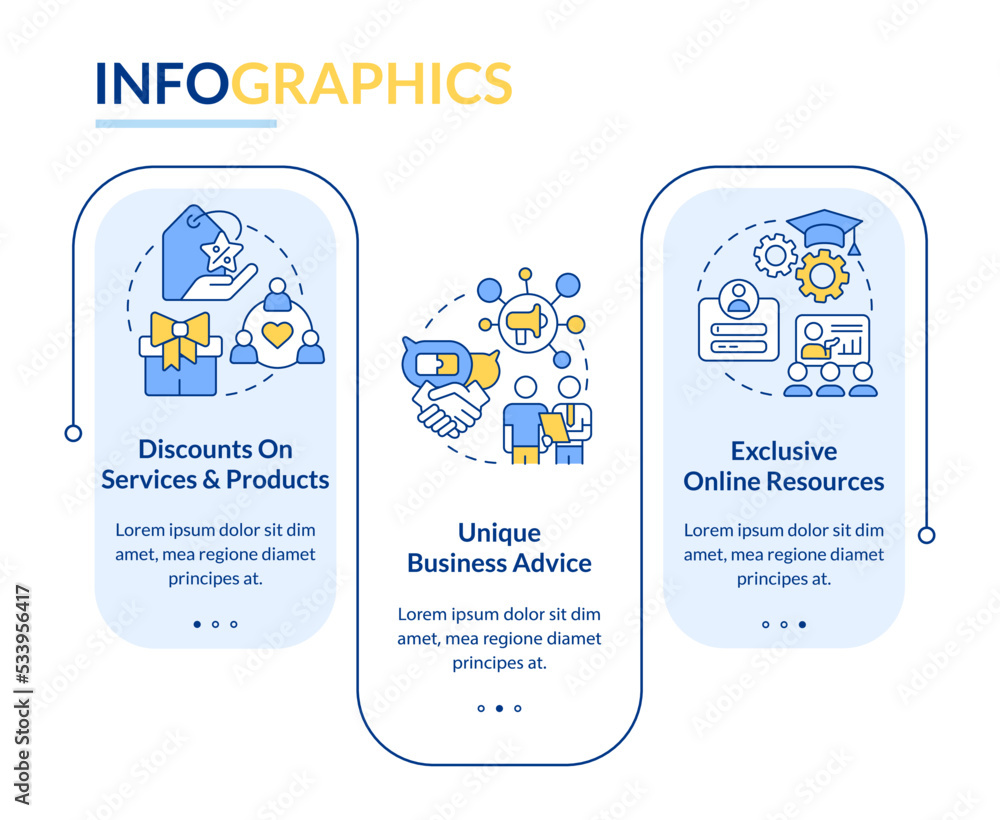 INFOGRAPHICS

Discounts On Services & Products

Lorem ipsum dolor sit dim amet, mea regione diamet principes at.

Unique Business Advice

Lorem ipsum dolor sit dim amet, mea regione diamet principes at.

Exclusive Online Resources

Lorem ipsum dolor sit dim amet, mea regione diamet principes at.

Adobe Stock | #533956417