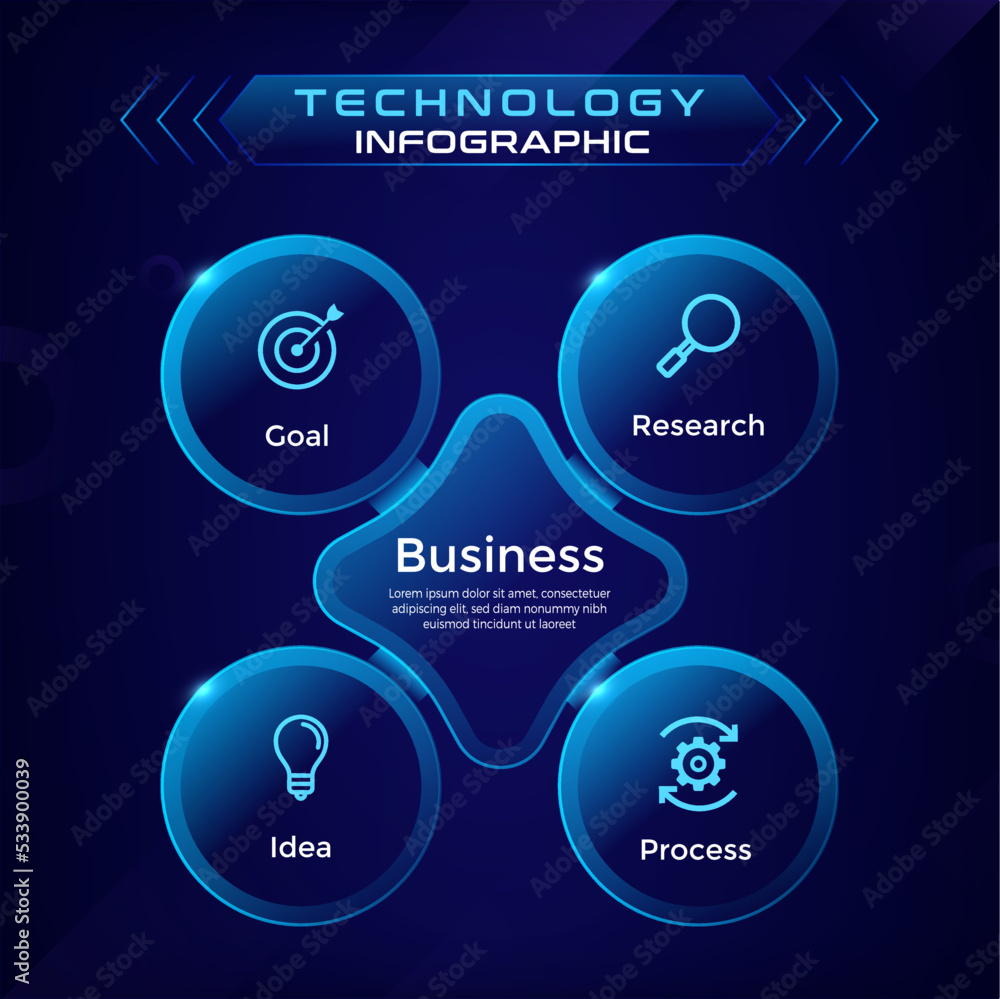 TECHNOLOGY
INFOGRAPHIC

Goal

Research

Business
Lorem ipsum dolor sit amet, consectetuer adipiscing elit, sed diam nonummy nibh euismod tincidunt ut laoreet

Idea

Process

Adobe Stock | #533900039