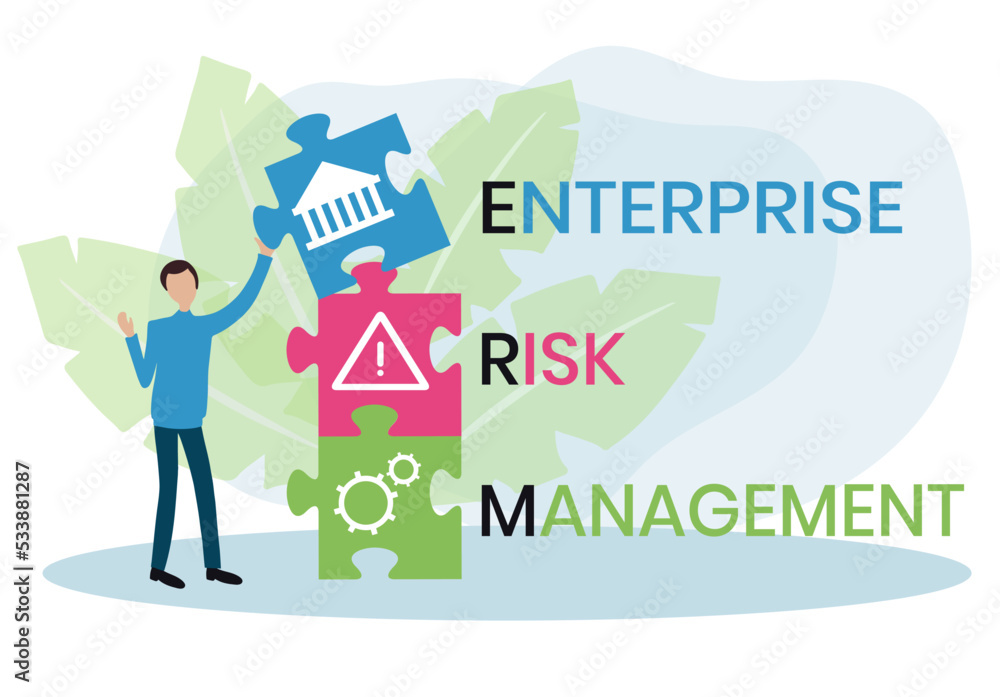 ENTERPRISE
RISK
MANAGEMENT

Adobe Stock | #533881287