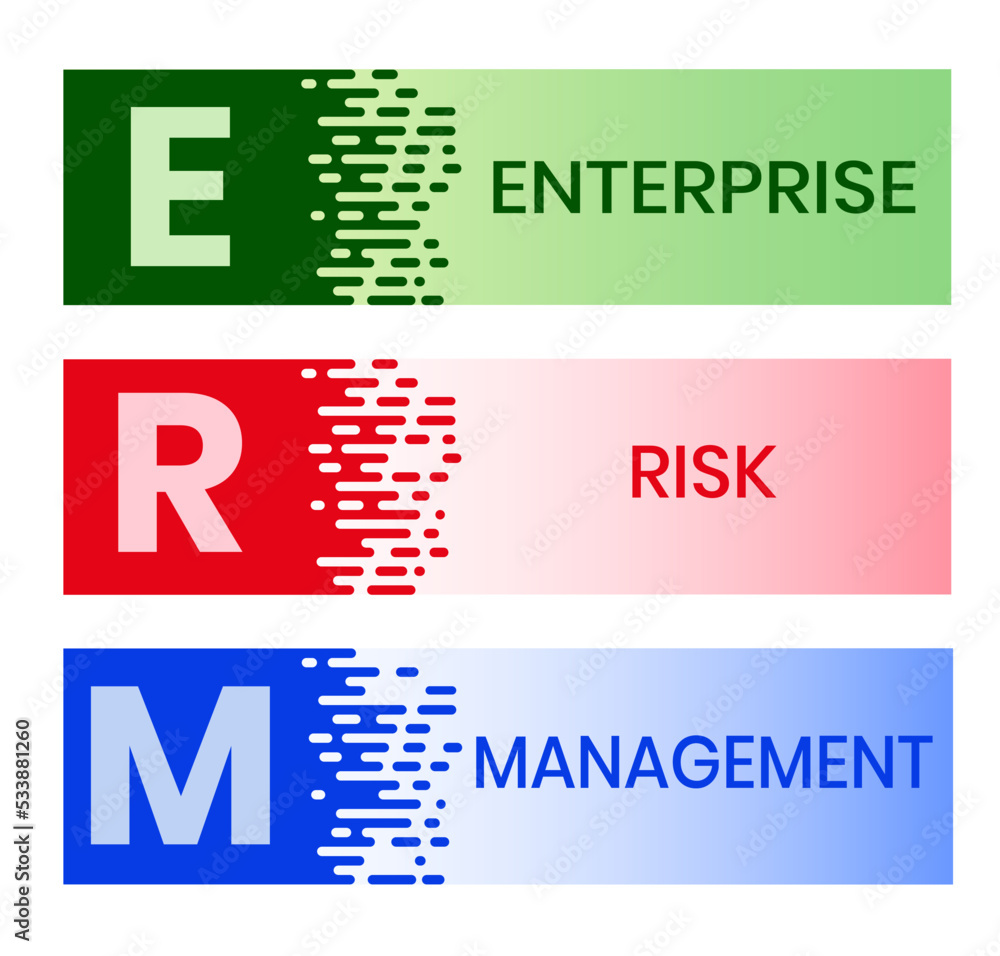 E ENTERPRISE

R RISK

M MANAGEMENT

Adobe Stock | #533881260