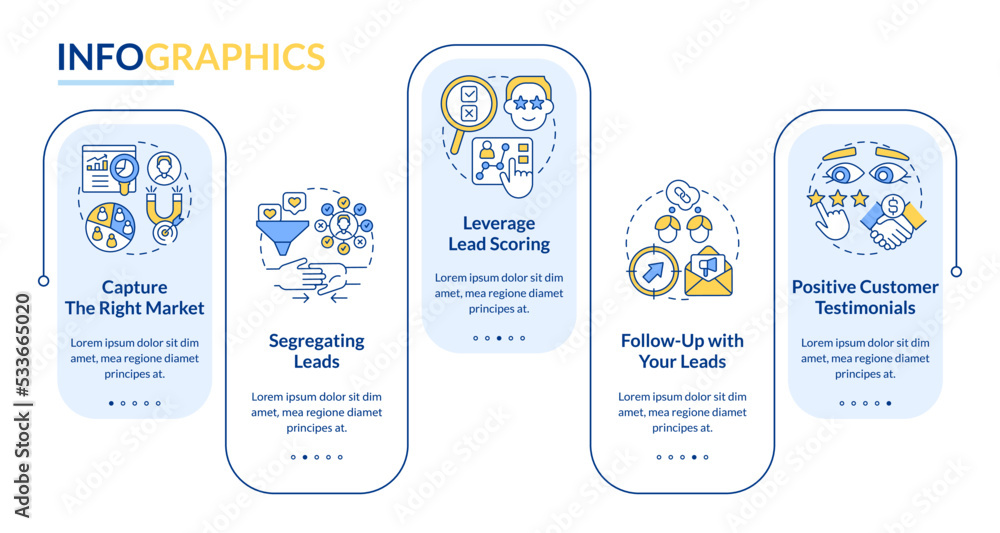 INFOGRAPHICS

Capture The Right Market

Lorem ipsum dolor sit dim amet, mea regione diamet principes at.

Segregating Leads

Lorem ipsum dolor sit dim amet, mea regione diamet principes at.

Leverage Lead Scoring

Lorem ipsum dolor sit dim amet, mea regione diamet principes at.

Follow-Up with Your Leads

Lorem ipsum dolor sit dim amet, mea regione diamet principes at.

Positive Customer Testimonials

Lorem ipsum dolor sit dim amet, mea regione diamet principes at.

Adobe Stock | #533665020