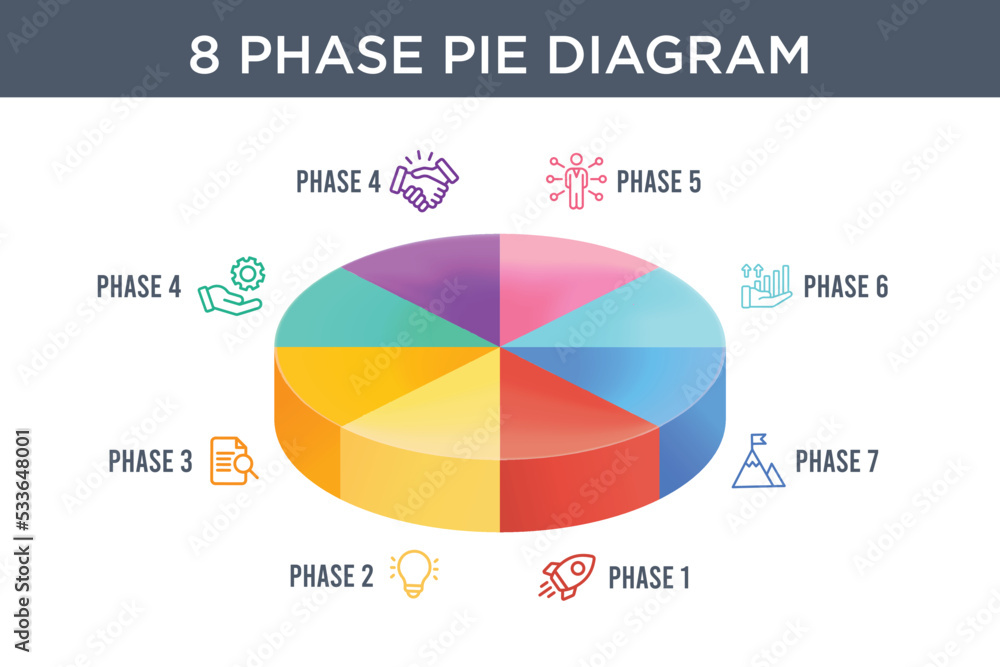 8 PHASE PIE DIAGRAM

PHASE 4

PHASE 5

PHASE 4

PHASE 6

PHASE 3

PHASE 7

PHASE 2

PHASE 1

Adobe Stock | #533648001