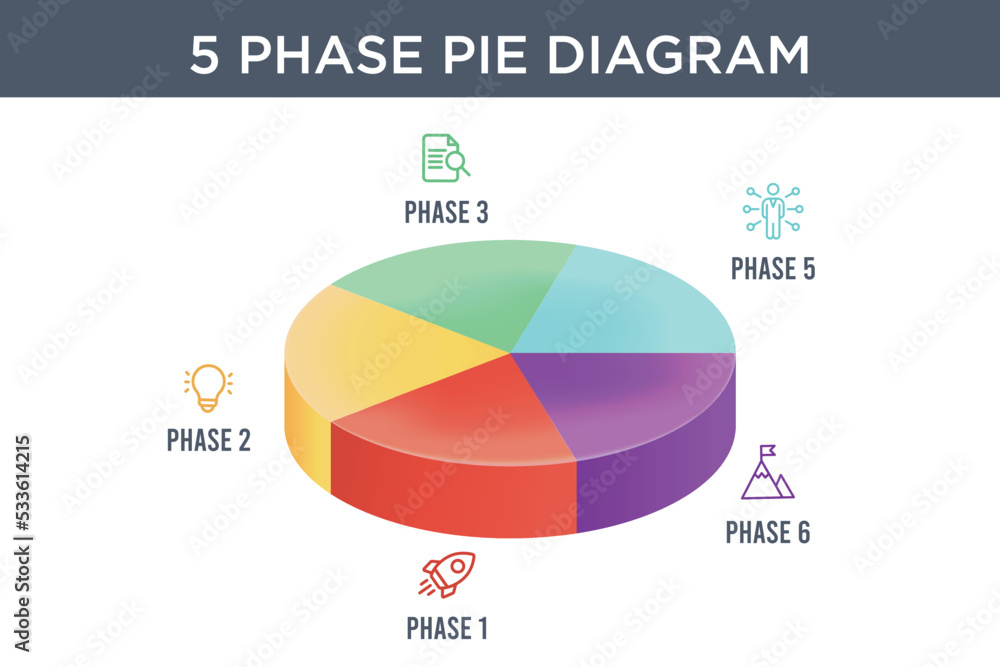 5 PHASE PIE DIAGRAM

PHASE 3

PHASE 5

PHASE 2

PHASE 6

PHASE 1

Adobe Stock | #533614215