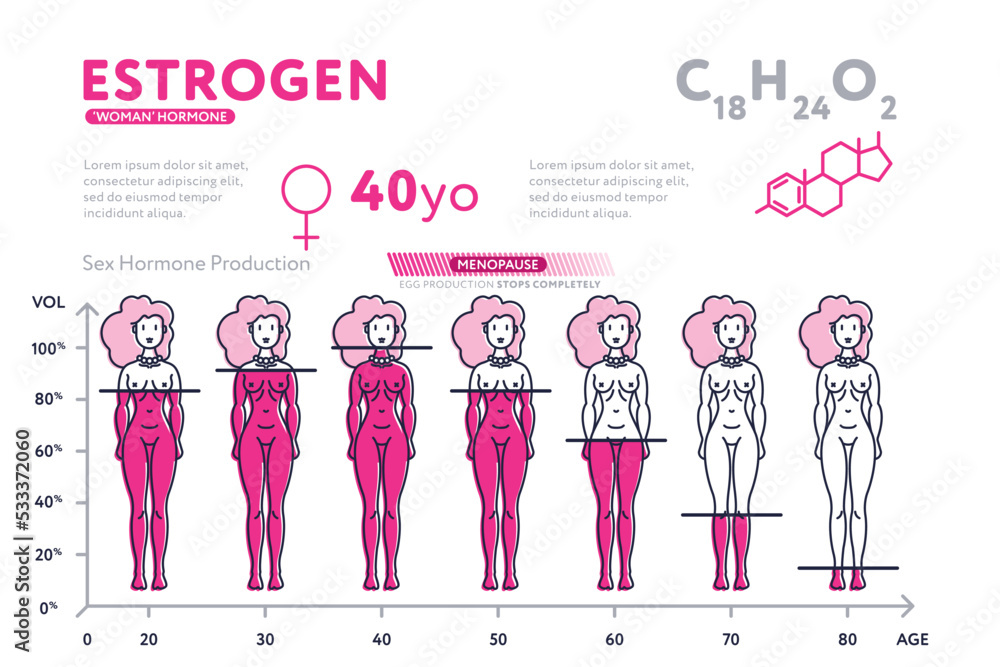 ESTROGEN
'WOMAN' HORMONE

$C_{18}H_{24}O_2$

Lorem ipsum dolor sit amet, consectetur adipiscing elit, sed do eiusmod tempor incididunt aliqua.

40yo

Lorem ipsum dolor sit amet, consectetur adipiscing elit, sed do eiusmod tempor incididunt aliqua.

Sex Hormone Production

MENOPAUSE
EGG PRODUCTION STOPS COMPLETELY

VOL
100%
80%
60%
40%
20%
0%

0 20 30 40 50 60 70 80 AGE

Adobe Stock | #533372060