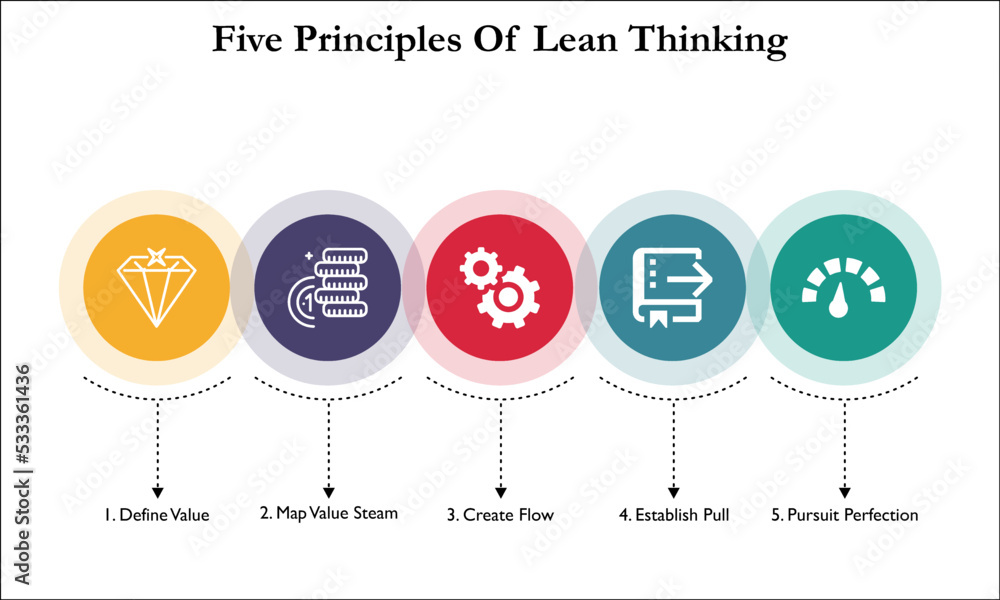 Five Principles Of Lean Thinking

1. Define Value

2. Map Value Steam

3. Create Flow

4. Establish Pull

5. Pursuit Perfection

Adobe Stock | #533361436