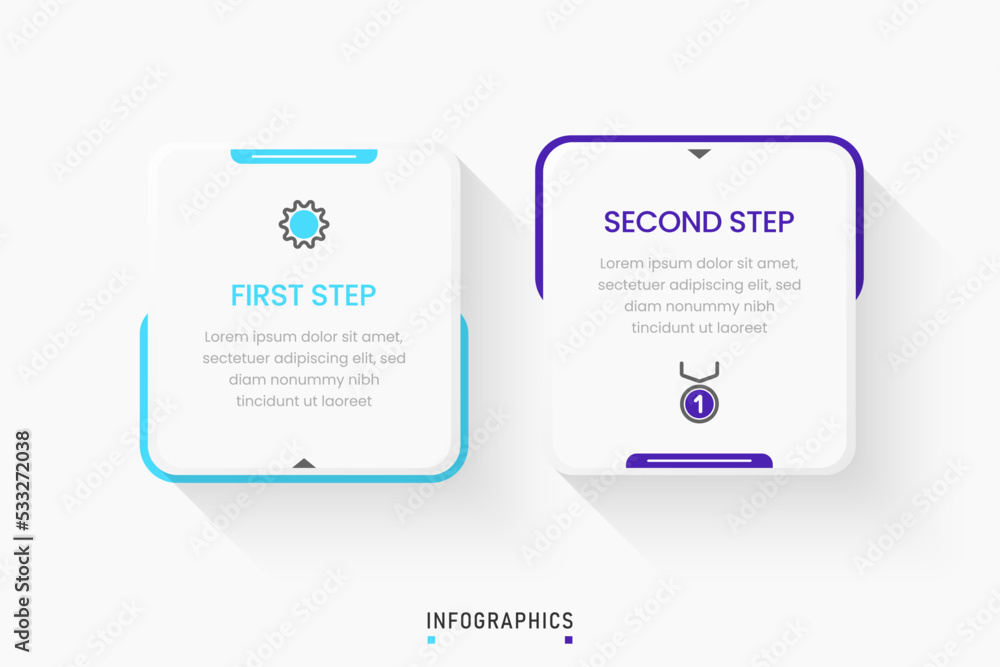 FIRST STEP

Lorem ipsum dolor sit amet, sectetuer adipiscing elit, sed diam nonummy nibh tincidunt ut laoreet

SECOND STEP

Lorem ipsum dolor sit amet, sectetuer adipiscing elit, sed diam nonummy nibh tincidunt ut laoreet

1

INFOGRAPHICS

Adobe Stock | #533272038