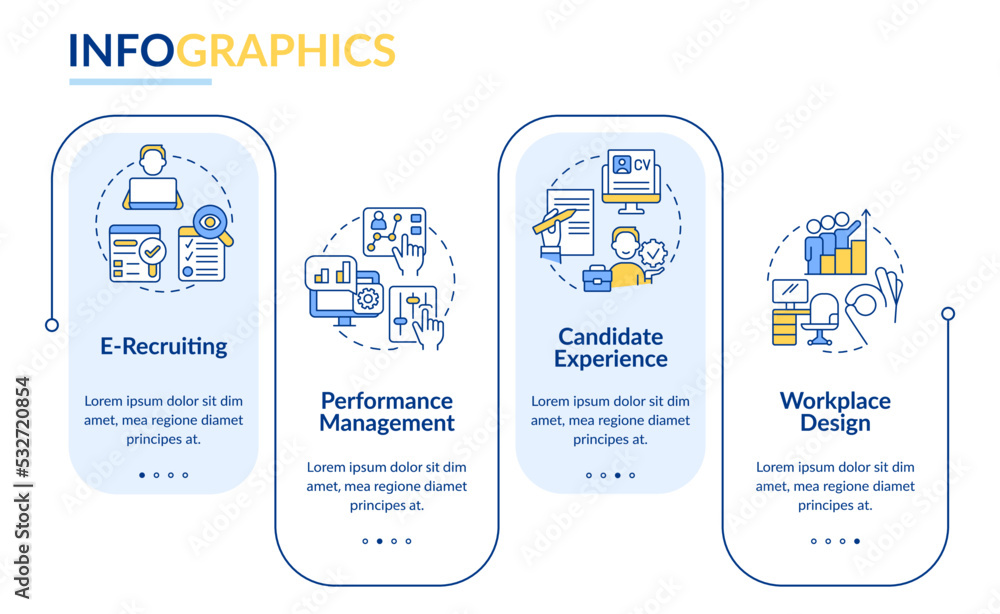 INFOGRAPHICS

CV

E-Recruiting

Lorem ipsum dolor sit dim amet, mea regione diamet principes at.

Performance Management

Lorem ipsum dolor sit dim amet, mea regione diamet principes at.

Candidate Experience

Lorem ipsum dolor sit dim amet, mea regione diamet principes at.

Workplace Design

Lorem ipsum dolor sit dim amet, mea regione diamet principes at.

Adobe Stock | #532720854