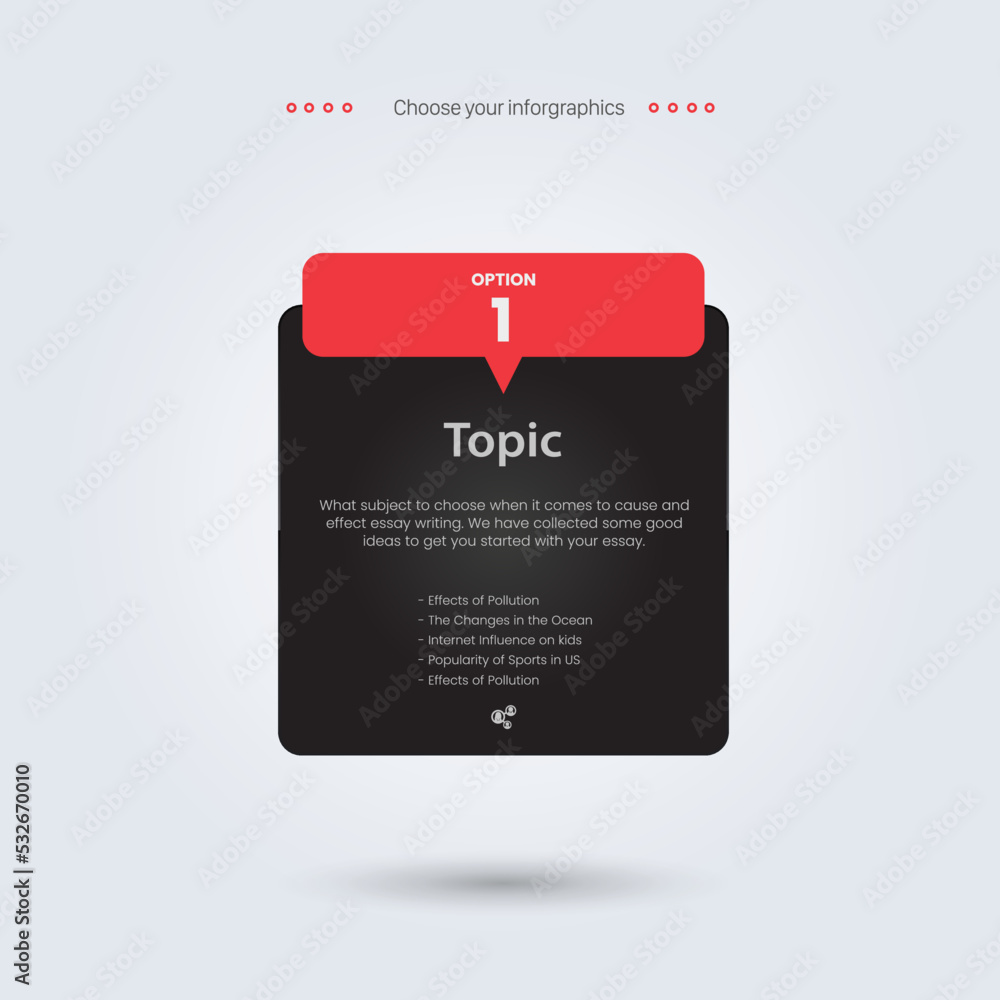 Choose your inforgraphics

OPTION
1

Topic

What subject to choose when it comes to cause and effect essay writing. We have collected some good ideas to get you started with your essay.

- Effects of Pollution
- The Changes in the Ocean
- Internet Influence on kids
- Popularity of Sports in US
- Effects of Pollution

Adobe Stock | #532670010