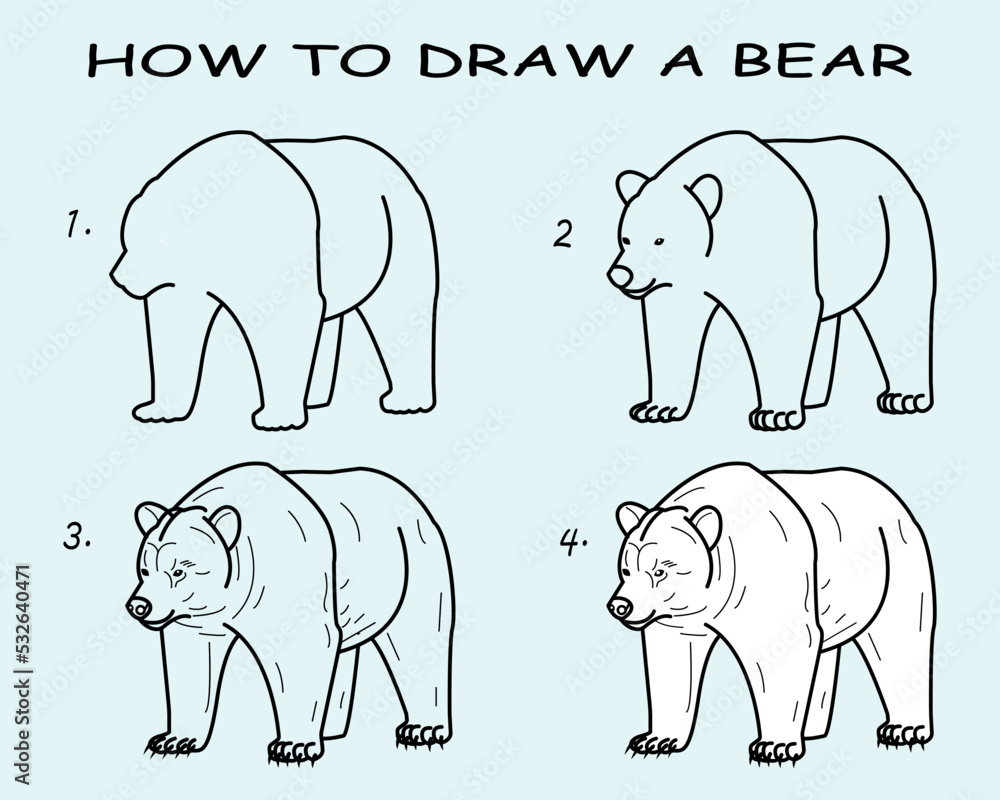 HOW TO DRAW A BEAR

1.

2

3.

4.

Adobe Stock | #532640471