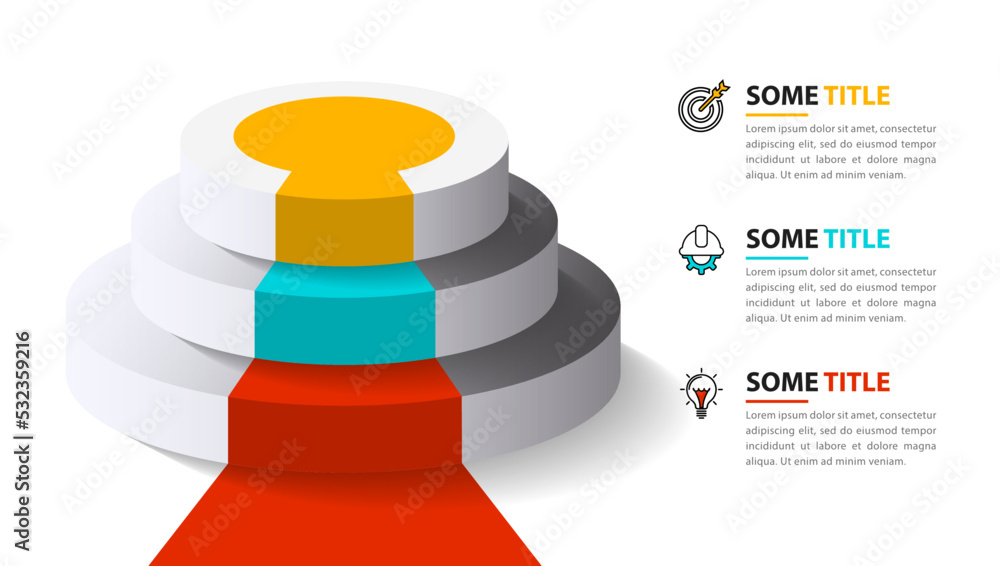 SOME TITLE
Lorem ipsum dolor sit amet, consectetur adipiscing elit, sed do eiusmod tempor incididunt ut labore et dolore magna aliqua. Ut enim ad minim veniam.

SOME TITLE
Lorem ipsum dolor sit amet, consectetur adipiscing elit, sed do eiusmod tempor incididunt ut labore et dolore magna aliqua. Ut enim ad minim veniam.

SOME TITLE
Lorem ipsum dolor sit amet, consectetur adipiscing elit, sed do eiusmod tempor incididunt ut labore et dolore magna aliqua. Ut enim ad minim veniam.

Adobe Stock | #532359216