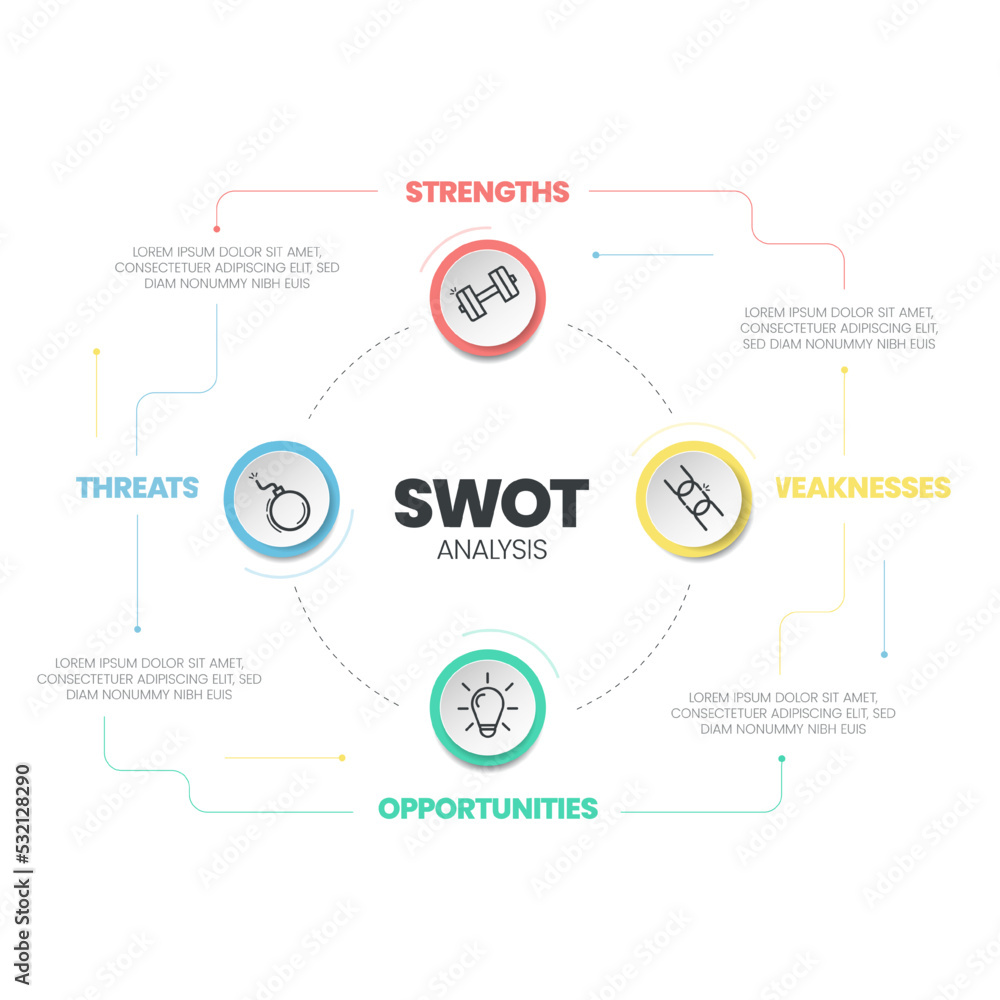 STRENGTHS

LOREM IPSUM DOLOR SIT AMET, CONSECTETUER ADIPISCING ELIT, SED DIAM NONUMMY NIBH EUIS

LOREM IPSUM DOLOR SIT AMET, CONSECTETUER ADIPISCING ELIT, SED DIAM NONUMMY NIBH EUIS

THREATS

SWOT
ANALYSIS

VEAKNESSES

LOREM IPSUM DOLOR SIT AMET, CONSECTETUER ADIPISCING ELIT, SED DIAM NONUMMY NIBH EUIS

LOREM IPSUM DOLOR SIT AMET, CONSECTETUER ADIPISCING ELIT, SED DIAM NONUMMY NIBH EUIS

OPPORTUNITIES

Adobe Stock | #532128290