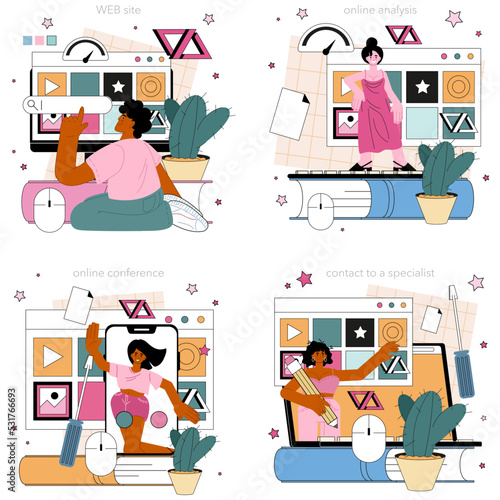 WEB site

online analysis

online conference

contact to a specialist

Adobe Stock

Adobe Stock | #531766693