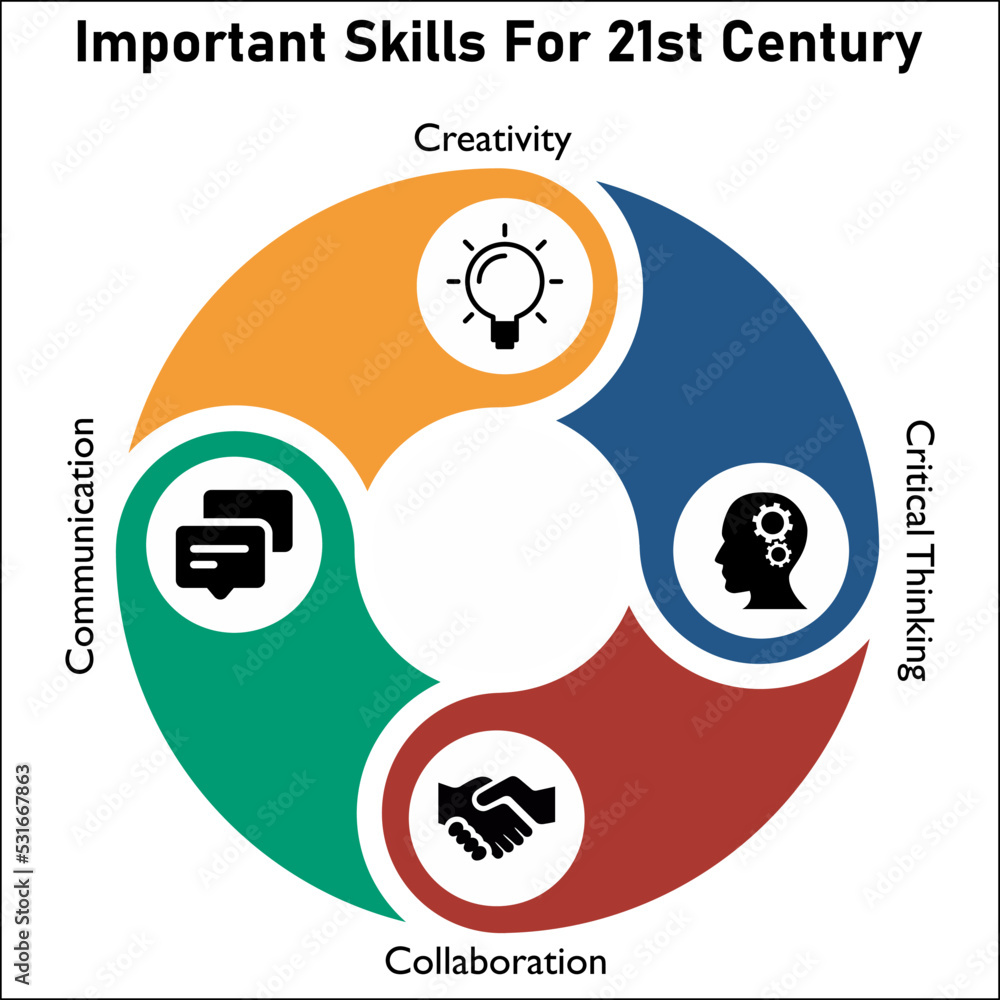 Important Skills For 21st Century

Creativity

Critical Thinking

Collaboration

Communication

Adobe Stock | #531667863