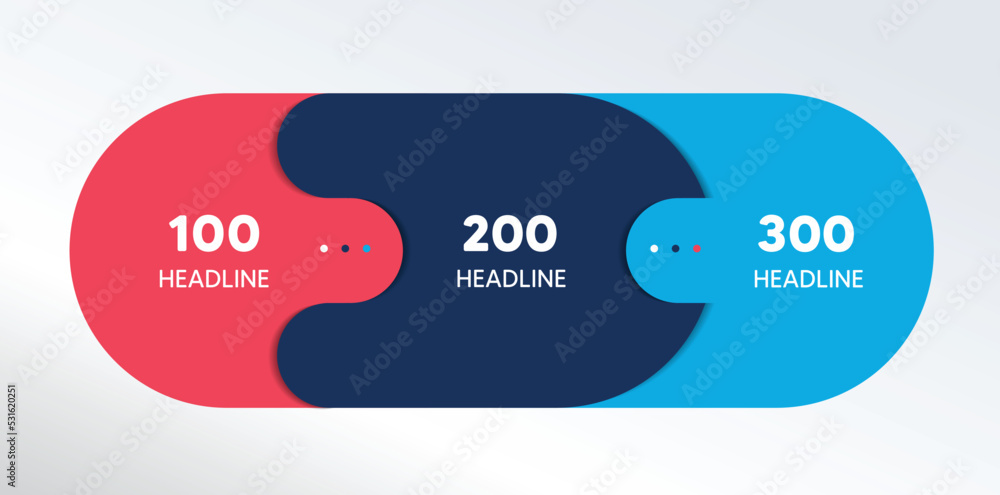 100
HEADLINE

200
HEADLINE

300
HEADLINE

Adobe Stock

531620251