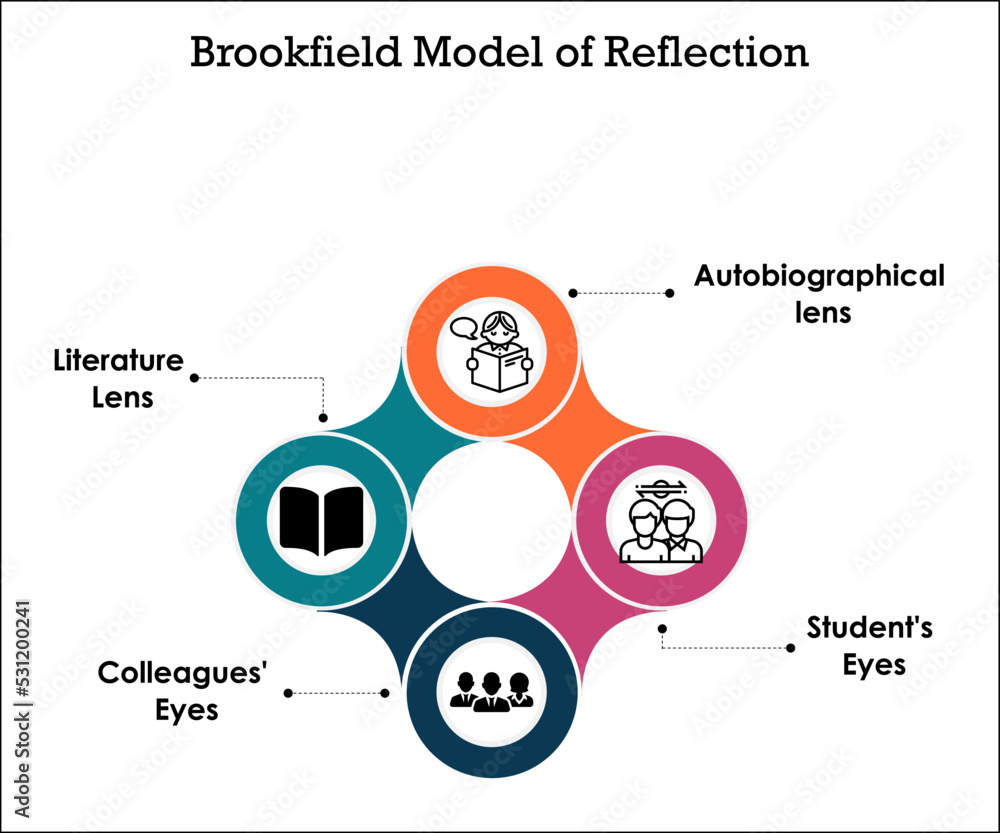 Brookfield Model of Reflection

Autobiographical lens

Literature Lens

Student's Eyes

Colleagues' Eyes

Adobe Stock | #531200241