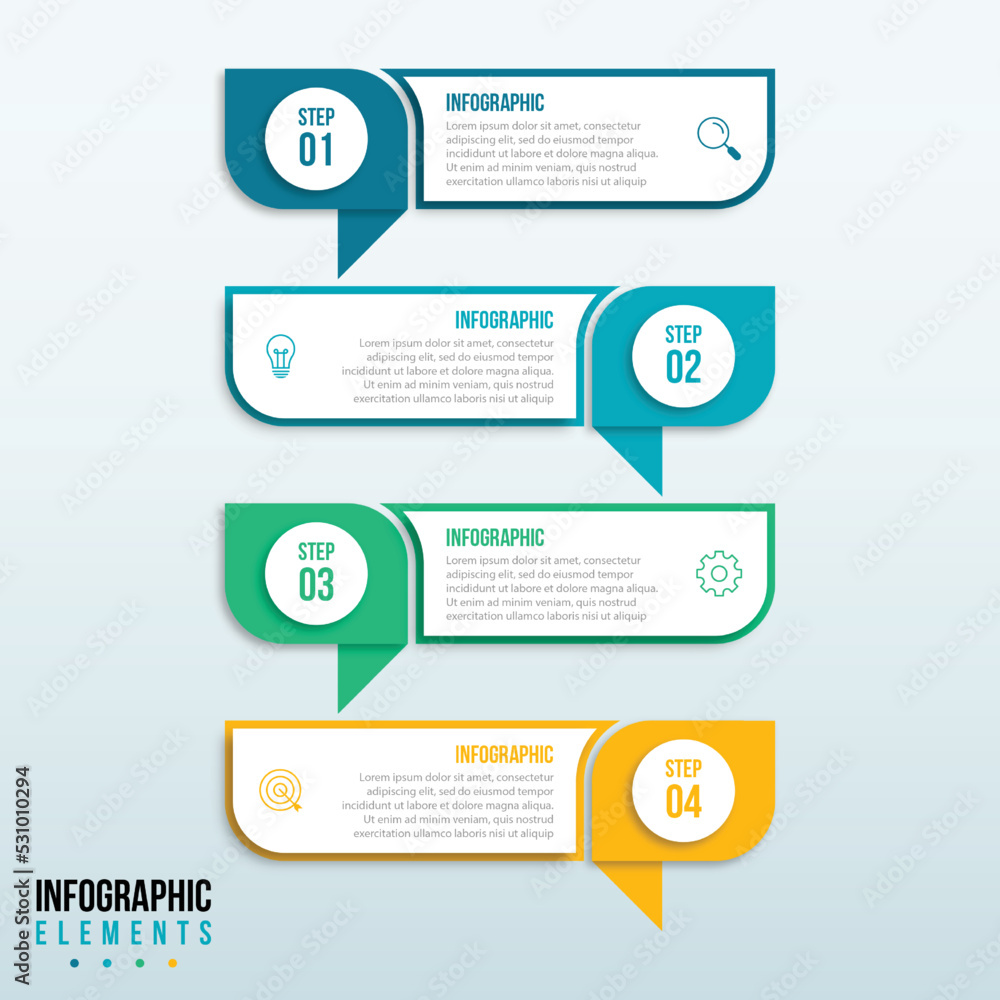 STEP
01

INFOGRAPHIC
Lorem ipsum dolor sit amet, consectetur adipiscing elit, sed do eiusmod tempor incididunt ut labore et dolore magna aliqua. Ut enim ad minim veniam, quis nostrud exercitation ullamco laboris nisi ut aliquip

INFOGRAPHIC
Lorem ipsum dolor sit amet, consectetur adipiscing elit, sed do eiusmod tempor incididunt ut labore et dolore magna aliqua. Ut enim ad minim veniam, quis nostrud exercitation ullamco laboris nisi ut aliquip

STEP
02

STEP
03

INFOGRAPHIC
Lorem ipsum dolor sit amet, consectetur adipiscing elit, sed do eiusmod tempor incididunt ut labore et dolore magna aliqua. Ut enim ad minim veniam, quis nostrud exercitation ullamco laboris nisi ut aliquip

INFOGRAPHIC
Lorem ipsum dolor sit amet, consectetur adipiscing elit, sed do eiusmod tempor incididunt ut labore et dolore magna aliqua. Ut enim ad minim veniam, quis nostrud exercitation ullamco laboris nisi ut aliquip

STEP
04

INFOGRAPHIC
ELEMENTS

Adobe Stock | #531010294