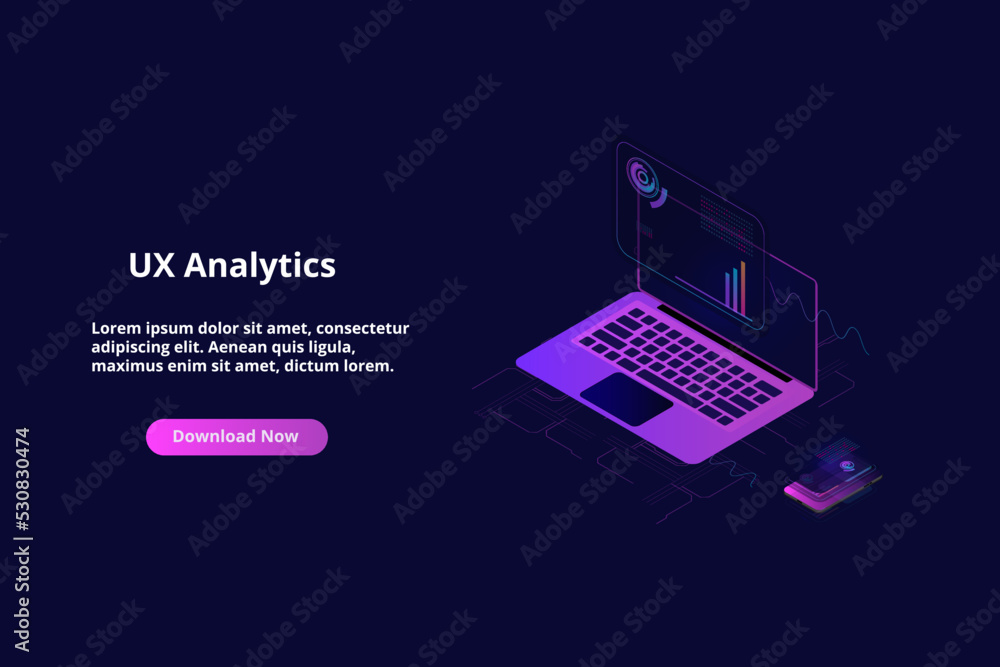 UX Analytics

Lorem ipsum dolor sit amet, consectetur adipiscing elit. Aenean quis ligula, maximus enim sit amet, dictum lorem.

Download Now

Adobe Stock | #530830474