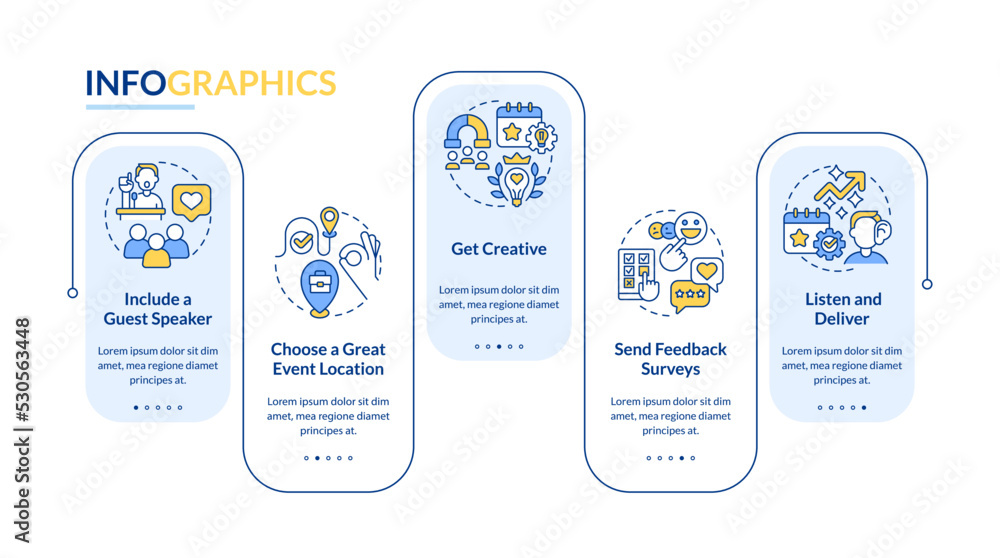 INFOGRAPHICS

Include a Guest Speaker

Lorem ipsum dolor sit dim amet, mea regione diamet principes at.

Choose a Great Event Location

Lorem ipsum dolor sit dim amet, mea regione diamet principes at.

Get Creative

Lorem ipsum dolor sit dim amet, mea regione diamet principes at.

Send Feedback Surveys

Lorem ipsum dolor sit dim amet, mea regione diamet principes at.

Listen and Deliver

Lorem ipsum dolor sit dim amet, mea regione diamet principes at.

Adobe Stock | #530563448