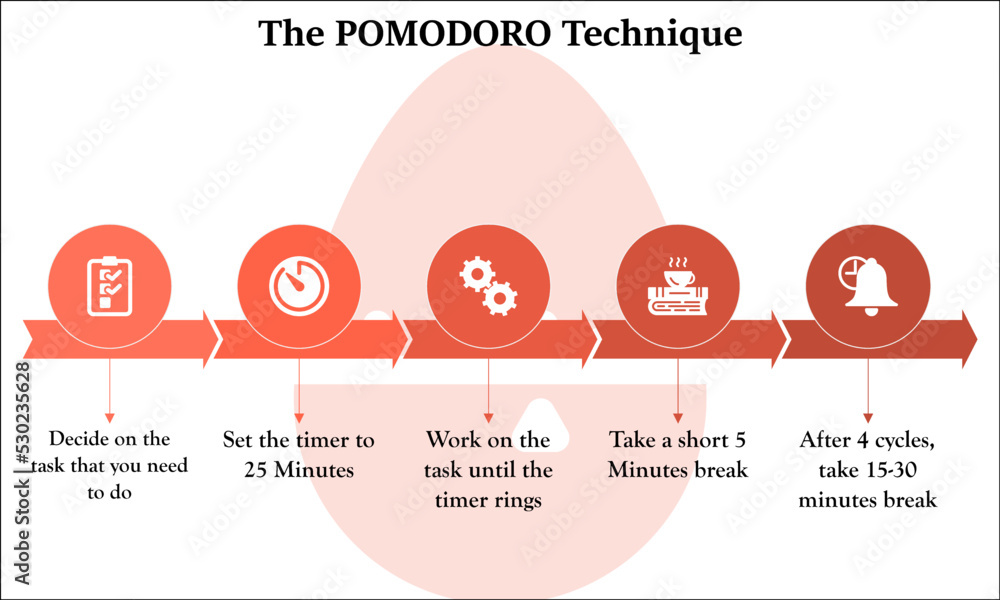 The POMODORO Technique

Decide on the task that you need to do

Set the timer to 25 Minutes

Work on the task until the timer rings

Take a short 5 Minutes break

After 4 cycles, take 15-30 minutes break

Adobe Stock | #530235628