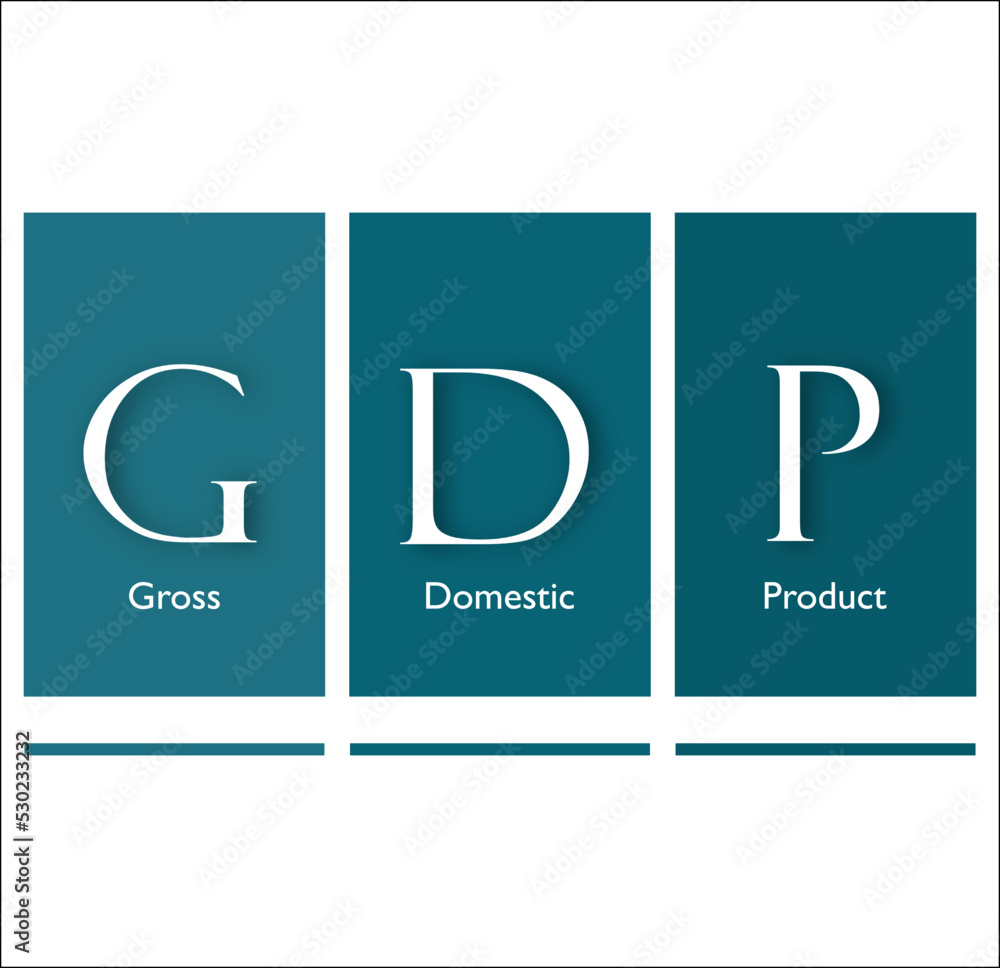 G
Gross

D
Domestic

P
Product

Adobe Stock | #530233232