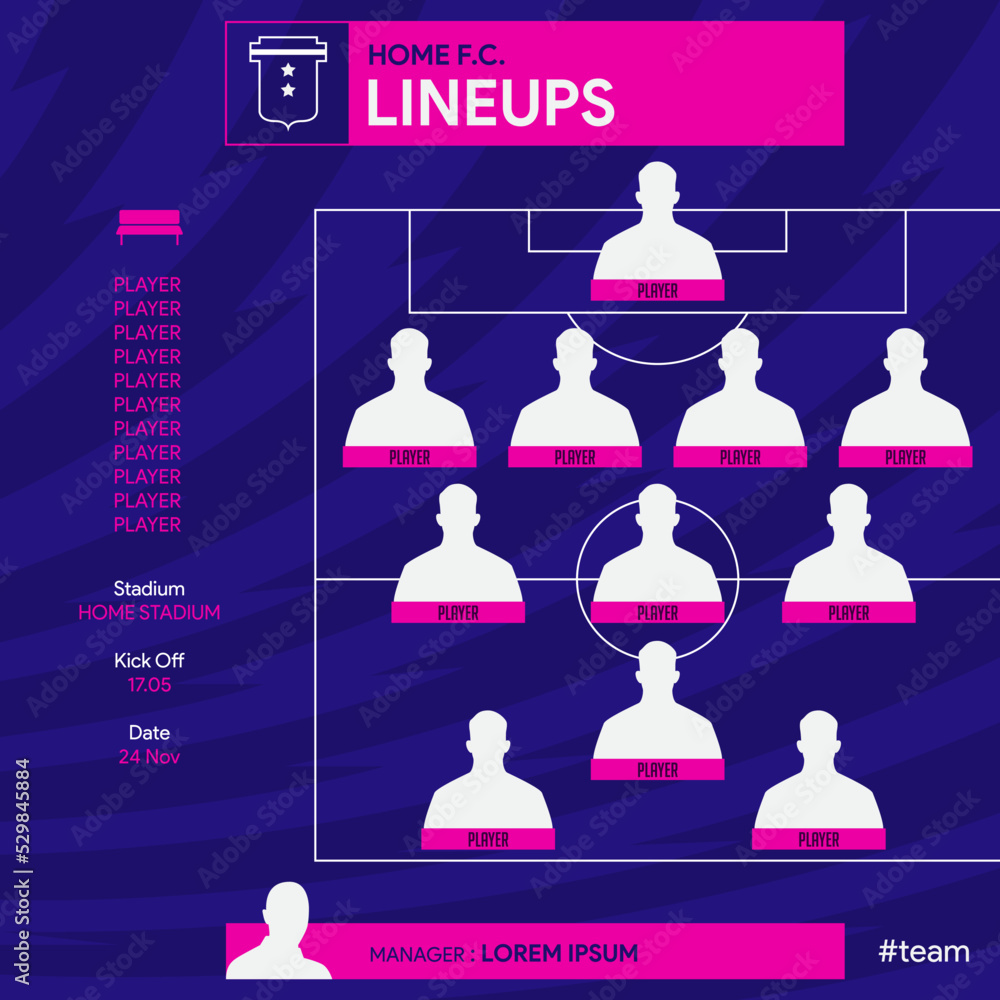 HOME F.C.
LINEUPS

PLAYER
PLAYER
PLAYER
PLAYER
PLAYER
PLAYER
PLAYER
PLAYER
PLAYER
PLAYER
PLAYER

Stadium
HOME STADIUM

Kick Off
17.05

Date
24 Nov

PLAYER

PLAYER PLAYER PLAYER PLAYER

PLAYER PLAYER PLAYER

PLAYER

PLAYER PLAYER

MANAGER : LOREM IPSUM

#team

Adobe Stock | #529845884