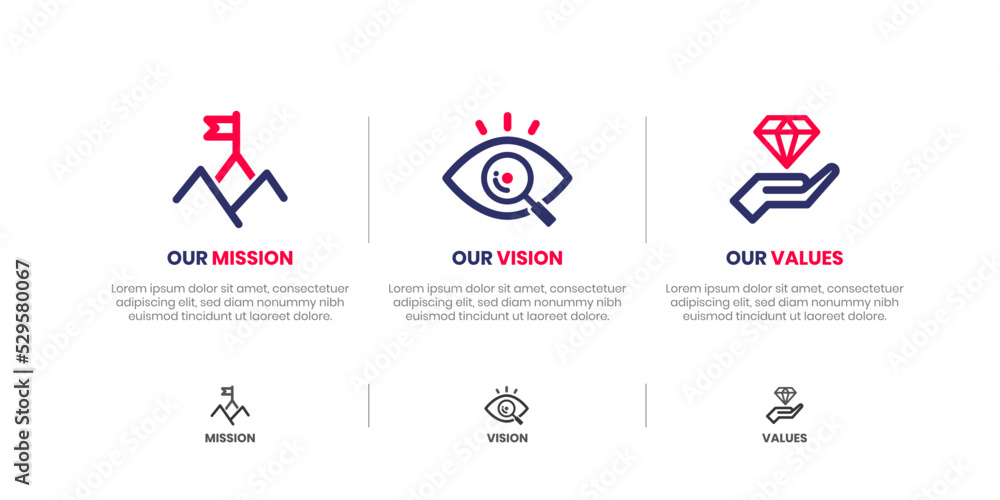 OUR MISSION

Lorem ipsum dolor sit amet, consectetuer adipiscing elit, sed diam nonummy nibh euismod tincidunt ut laoreet dolore.

OUR VISION

Lorem ipsum dolor sit amet, consectetuer adipiscing elit, sed diam nonummy nibh euismod tincidunt ut laoreet dolore.

OUR VALUES

Lorem ipsum dolor sit amet, consectetuer adipiscing elit, sed diam nonummy nibh euismod tincidunt ut laoreet dolore.

MISSION

VISION

VALUES

Adobe Stock | #529580067