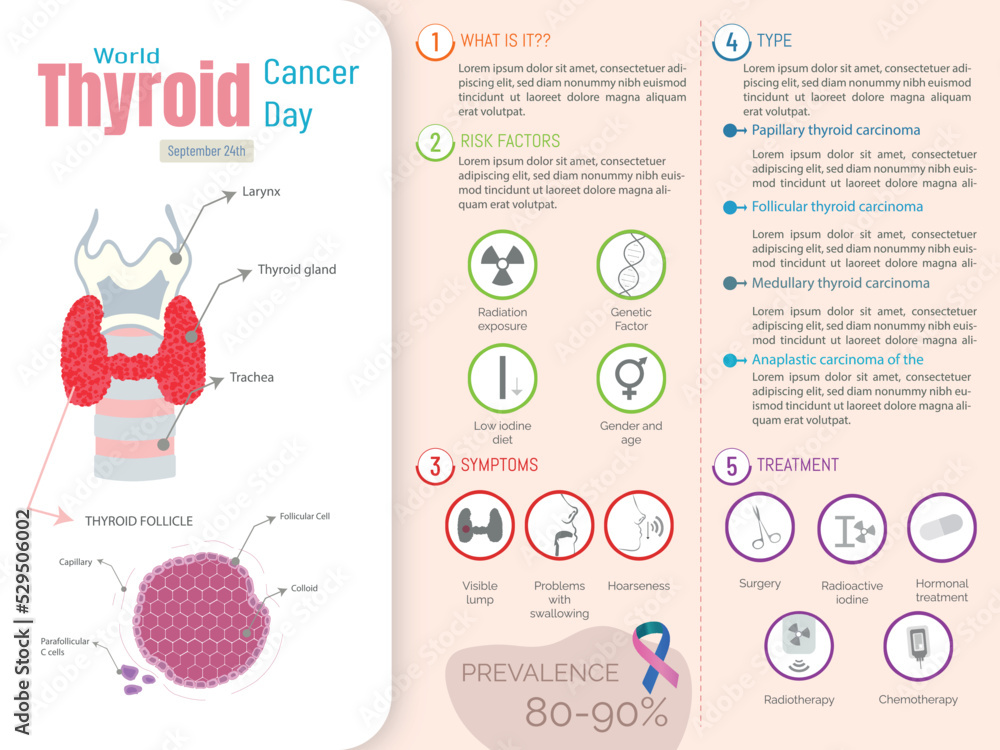 World
Thyroid
Cancer
Day

September 24th

Larynx
Thyroid gland
Trachea

THYROID FOLLICLE
Follicular Cell
Capillary
Colloid
Parafollicular C cells

Adobe Stock | #529506002

1 WHAT IS IT??
Lorem ipsum dolor sit amet, consectetuer adipiscing elit, sed diam nonummy nibh euismod tincidunt ut laoreet dolore magna aliquam erat volutpat.

2 RISK FACTORS
Lorem ipsum dolor sit amet, consectetuer adipiscing elit, sed diam nonummy nibh euismod tincidunt ut laoreet dolore magna aliquam erat volutpat.

Radiation exposure
Genetic Factor
Low iodine diet
Gender and age

3 SYMPTOMS
Visible lump
Problems with swallowing
Hoarseness

PREVALENCE
80-90%

4 TYPE
Lorem ipsum dolor sit amet, consectetuer adipiscing elit, sed diam nonummy nibh euismod tincidunt ut laoreet dolore magna aliquam erat volutpat.

Papillary thyroid carcinoma
Lorem ipsum dolor sit amet, consectetuer adipiscing elit, sed diam nonummy nibh euismod tincidunt ut laoreet dolore magna ali-

Follicular thyroid carcinoma
Lorem ipsum dolor sit amet, consectetuer adipiscing elit, sed diam nonummy nibh euismod tincidunt ut laoreet dolore magna ali-

Medullary thyroid carcinoma
Lorem ipsum dolor sit amet, consectetuer adipiscing elit, sed diam nonummy nibh euismod tincidunt ut laoreet dolore magna ali-

Anaplastic carcinoma of the
Lorem ipsum dolor sit amet, consectetuer adipiscing elit, sed diam nonummy nibh euismod tincidunt ut laoreet dolore magna aliquam erat volutpat.

5 TREATMENT
Surgery
Radioactive iodine
Hormonal treatment
Radiotherapy
Chemotherapy